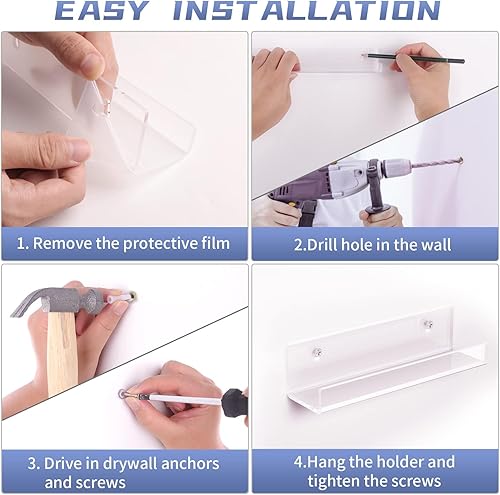 EASY INSTALLATION

1. Remove the protective film

2.Drill hole in the wall

3. Drive in drywall anchors and screws

4.Hang the holder and tighten the screws