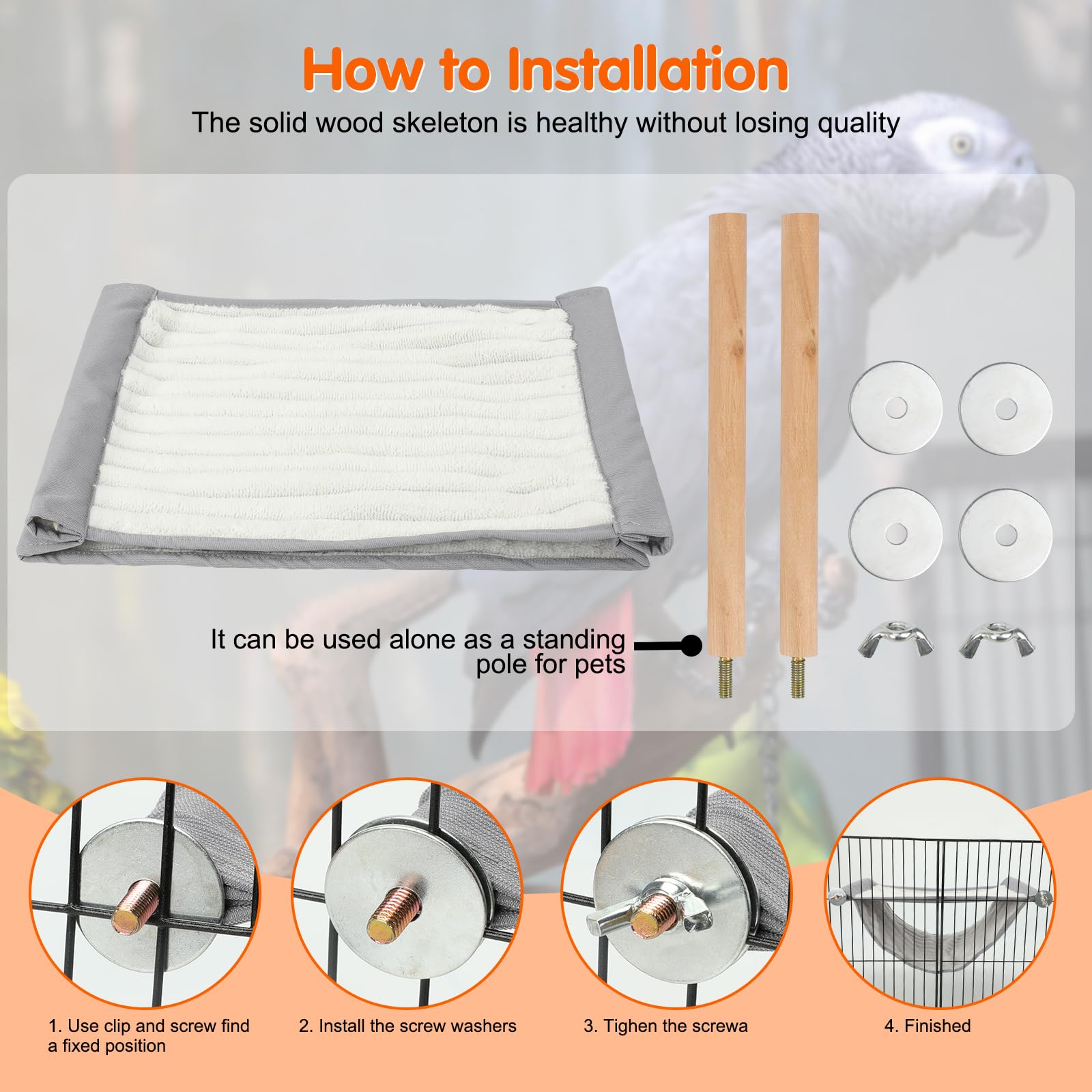 How to Installation

The solid wood skeleton is healthy without losing quality

It can be used alone as a standing pole for pets

1. Use clip and screw find a fixed position

2. Install the screw washers

3. Tighen the screwa

4. Finished