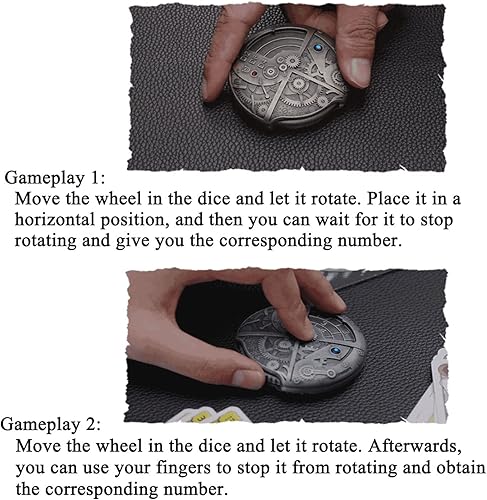 Gameplay 1:
Move the wheel in the dice and let it rotate. Place it in a horizontal position, and then you can wait for it to stop rotating and give you the corresponding number.

Gameplay 2:
Move the wheel in the dice and let it rotate. Afterwards, you can use your fingers to stop it from rotating and obtain the corresponding number.