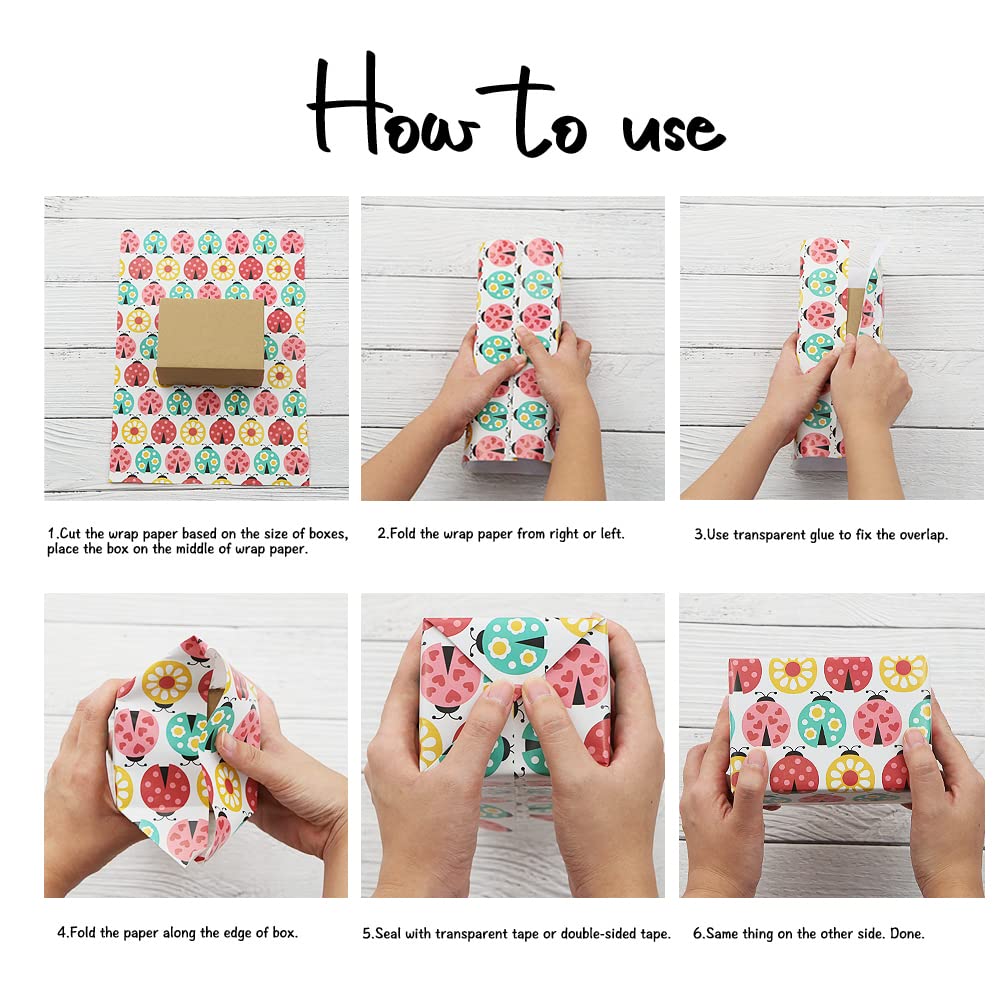 How to use

1.Cut the wrap paper based on the size of boxes, place the box on the middle of wrap paper.

2.Fold the wrap paper from right or left.

3.Use transparent glue to fix the overlap.

4.Fold the paper along the edge of box.

5.Seal with transparent tape or double-sided tape.

6.Same thing on the other side. Done.