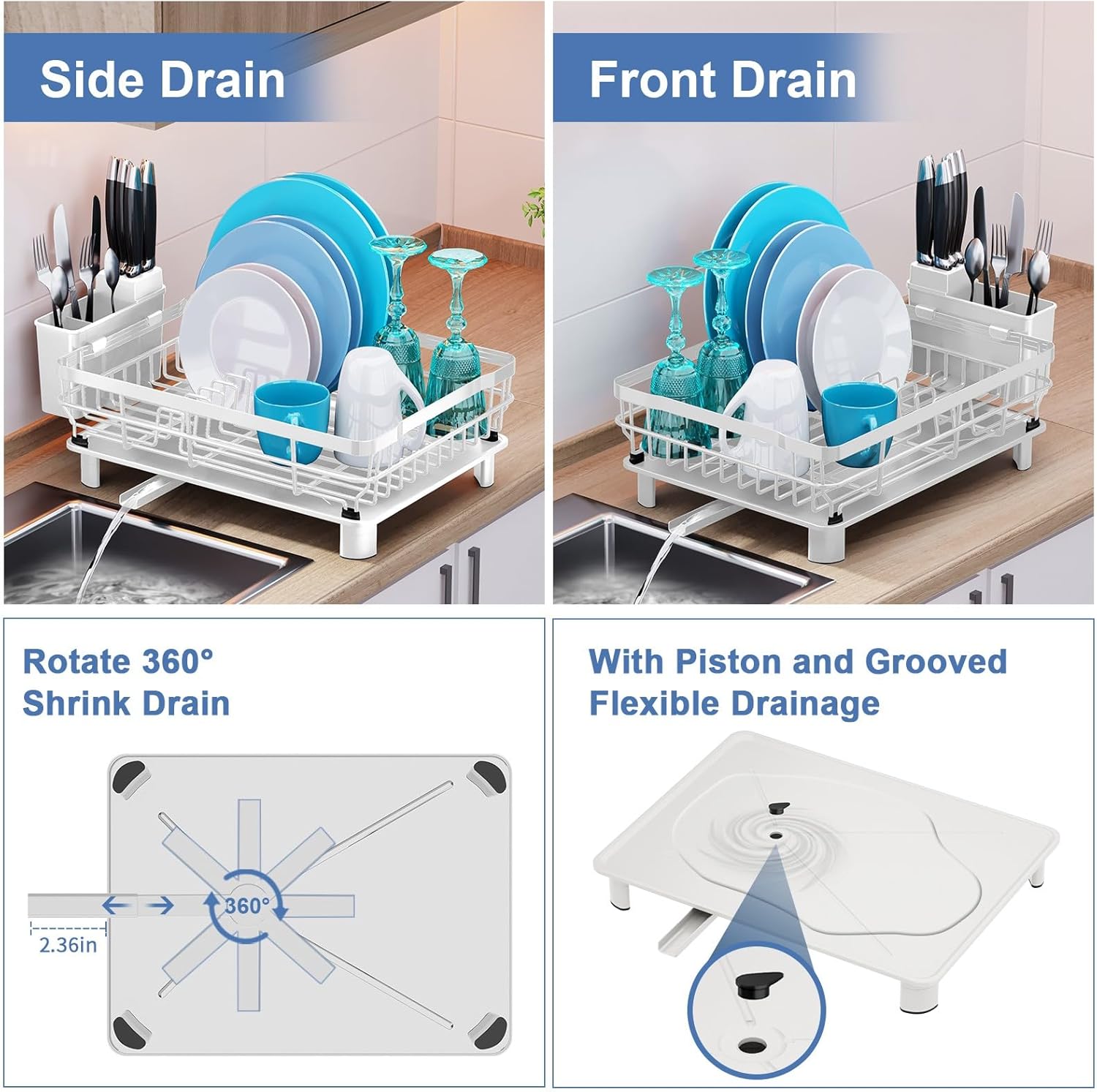 Side Drain

Front Drain

Rotate 360°
Shrink Drain

360°

2.36in

With Piston and Grooved
Flexible Drainage