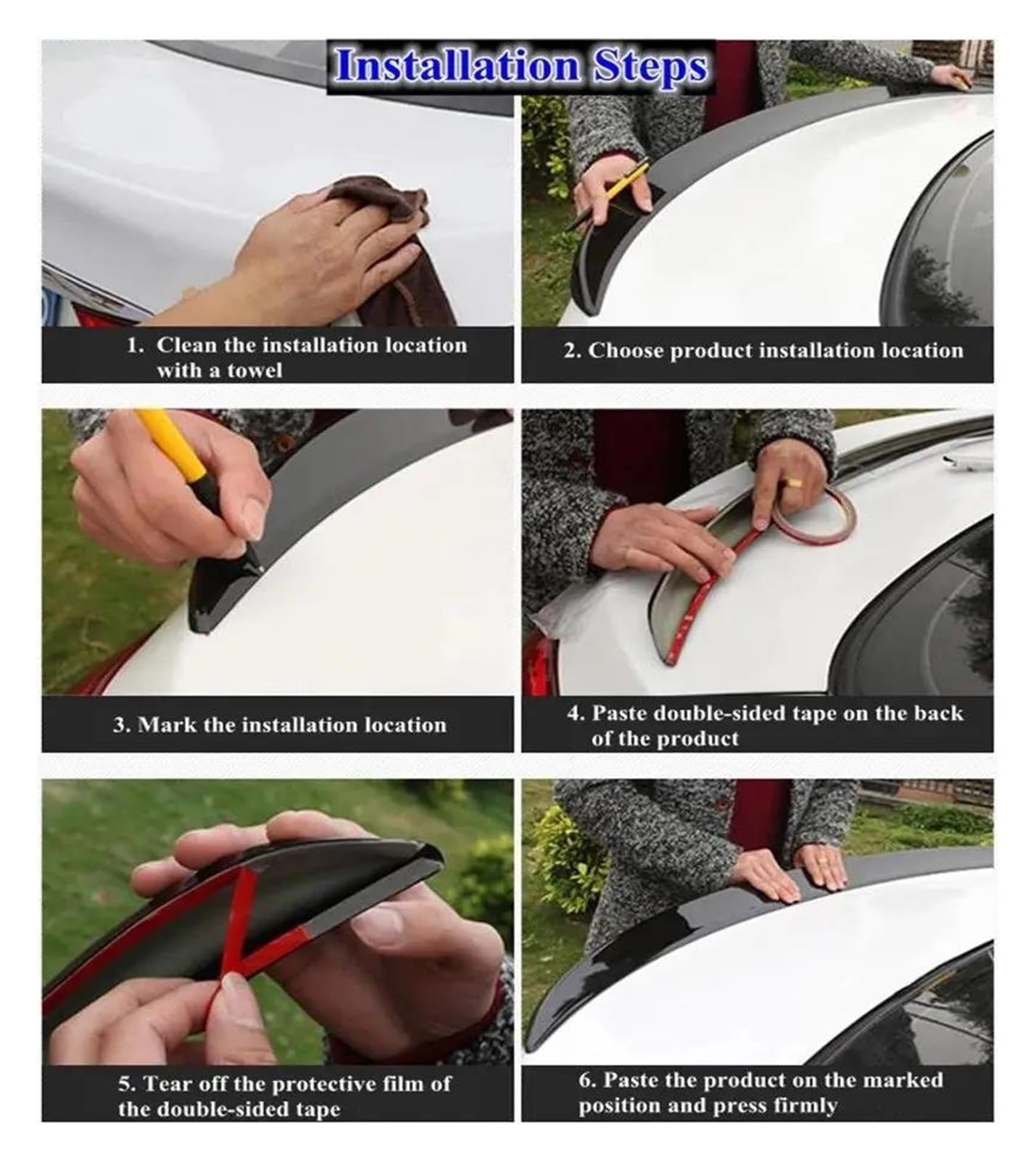 Installation Steps

1. Clean the installation location with a towel

2. Choose product installation location

3. Mark the installation location

4. Paste double-sided tape on the back of the product

5. Tear off the protective film of the double-sided tape

6. Paste the product on the marked position and press firmly