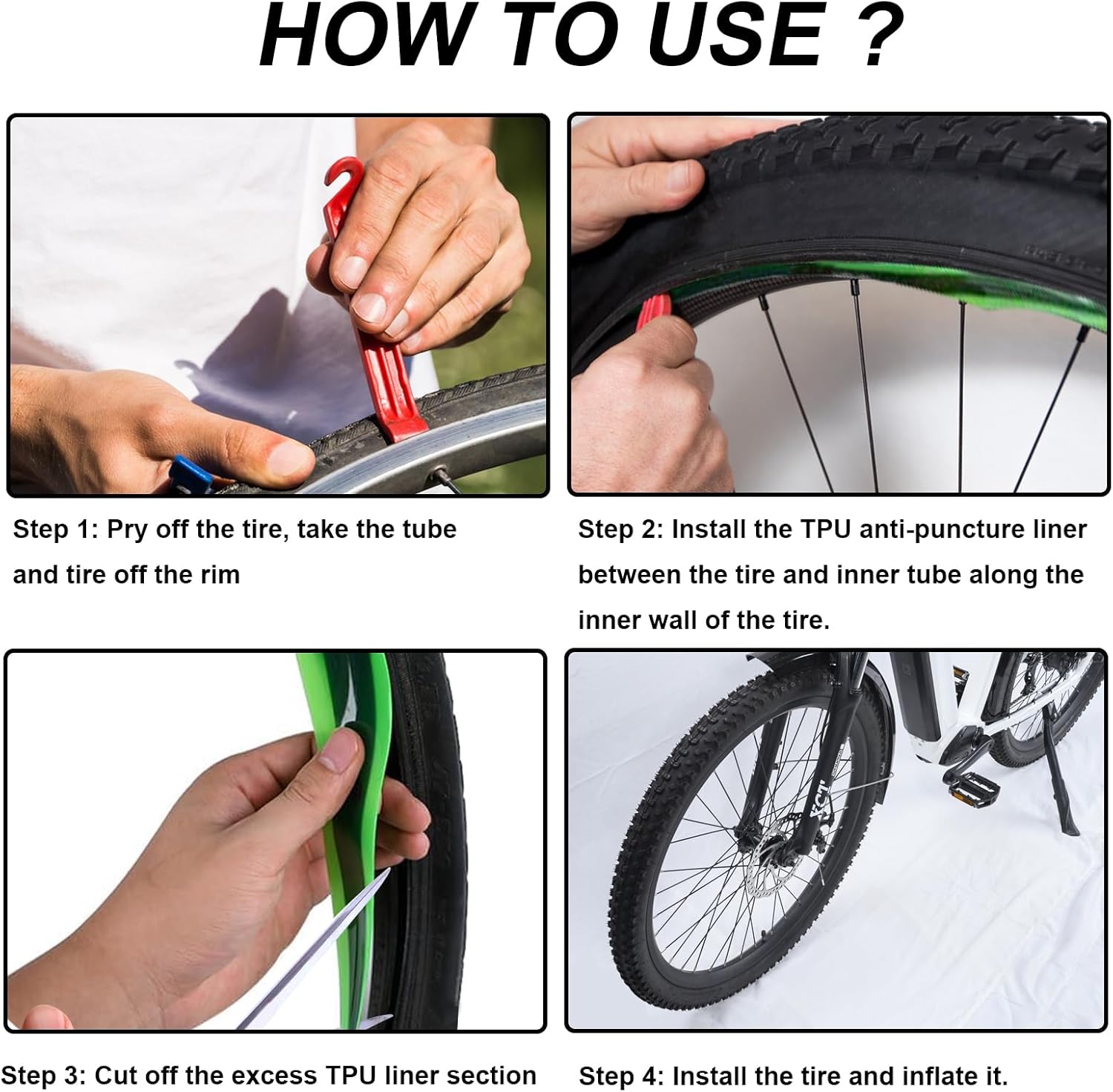 HOW TO USE ?

Step 1: Pry off the tire, take the tube and tire off the rim

Step 2: Install the TPU anti-puncture liner between the tire and inner tube along the inner wall of the tire.

Step 3: Cut off the excess TPU liner section

Step 4: Install the tire and inflate it.