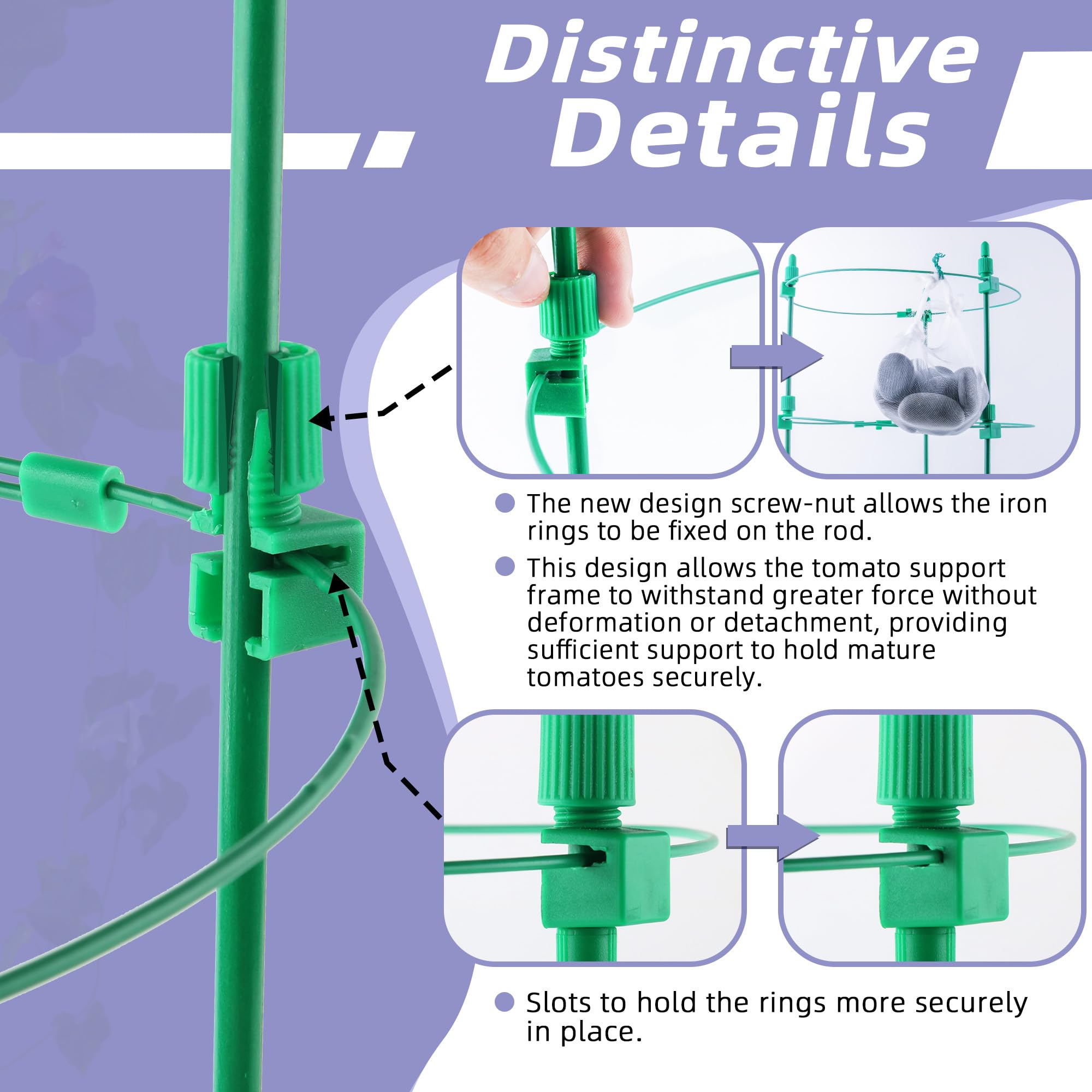 Distinctive Details

The new design screw-nut allows the iron rings to be fixed on the rod.

This design allows the tomato support frame to withstand greater force without deformation or detachment, providing sufficient support to hold mature tomatoes securely.

Slots to hold the rings more securely in place.