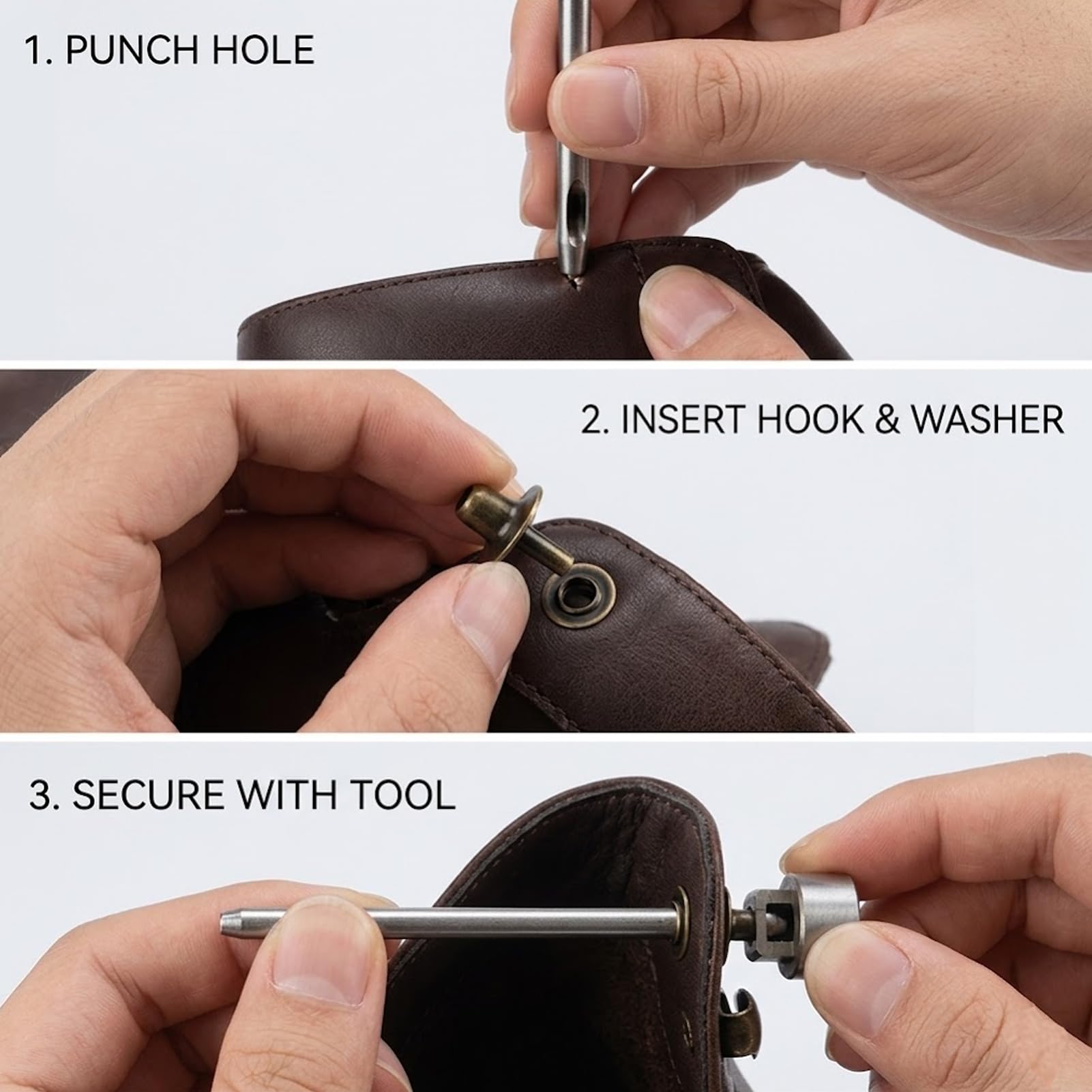 1. PUNCH HOLE

2. INSERT HOOK & WASHER

3. SECURE WITH TOOL