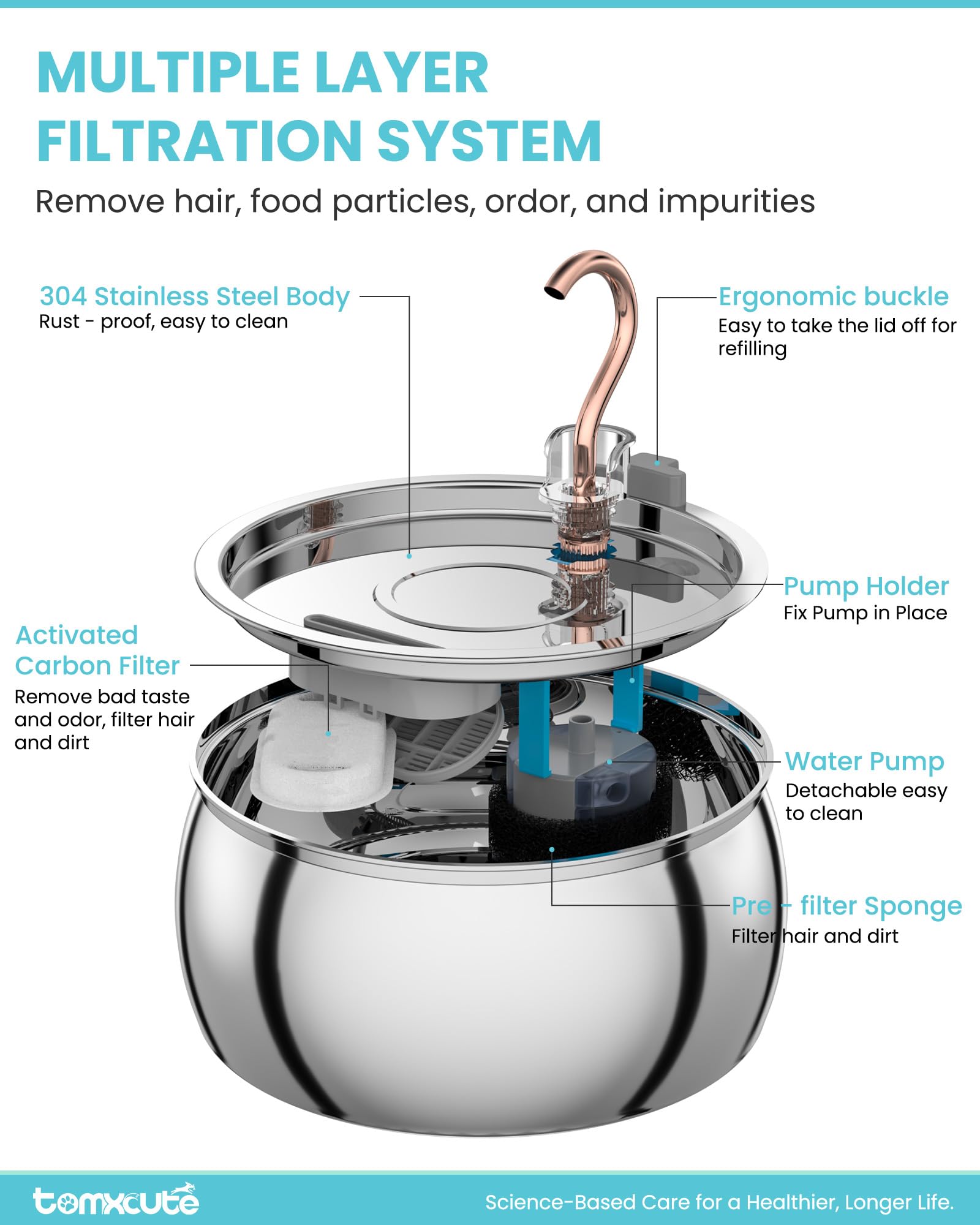 MULTIPLE LAYER FILTRATION SYSTEM

Remove hair, food particles, ordor, and impurities

304 Stainless Steel Body
Rust - proof, easy to clean

Ergonomic buckle
Easy to take the lid off for refilling

Pump Holder
Fix Pump in Place

Activated Carbon Filter
Remove bad taste and odor, filter hair and dirt

Water Pump
Detachable easy to clean

Pre - filter Sponge
Filter hair and dirt

tomxcute

Science-Based Care for a Healthier, Longer Life.