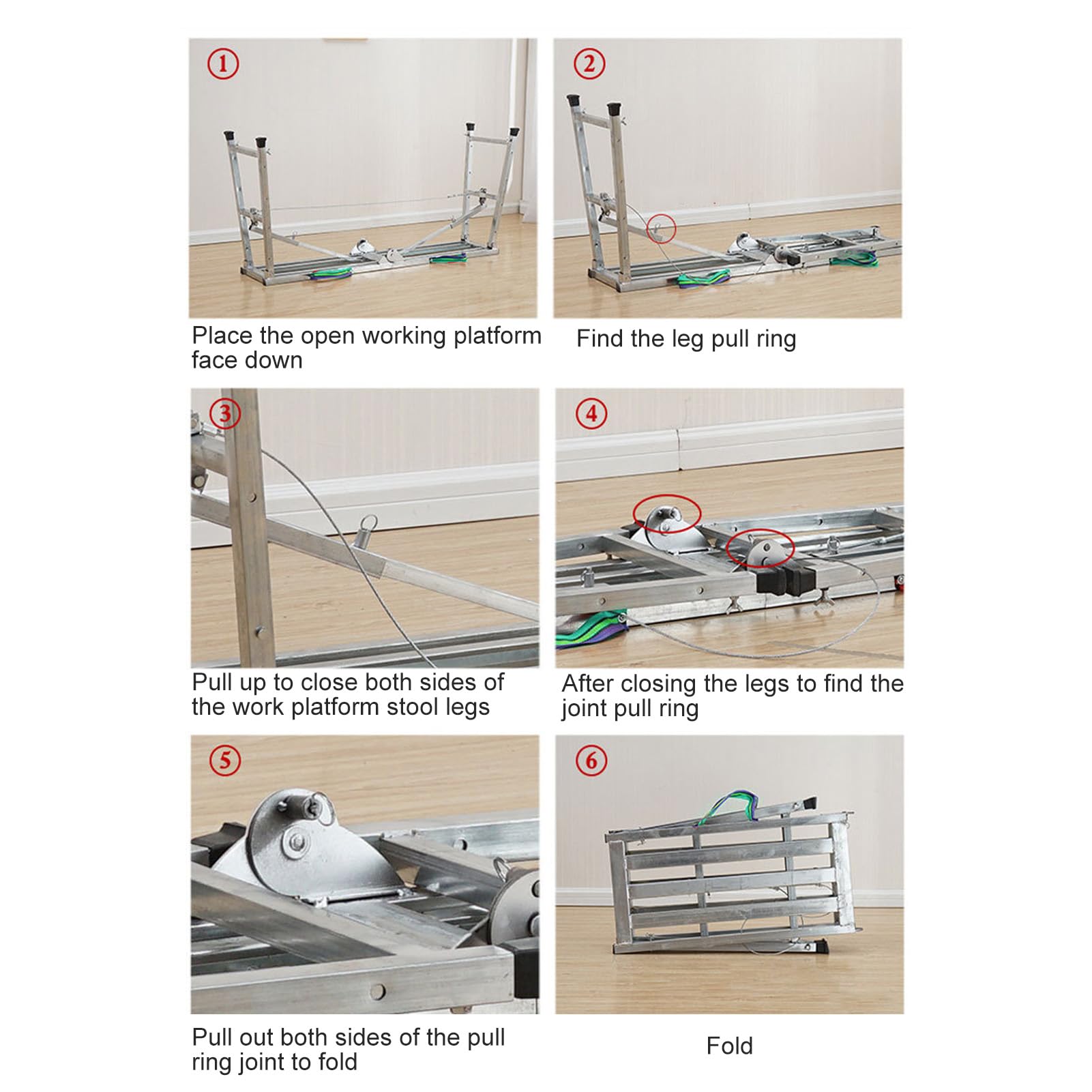 ①

Place the open working platform face down

②

Find the leg pull ring

③

Pull up to close both sides of the work platform stool legs

④

After closing the legs to find the joint pull ring

⑤

Pull out both sides of the pull ring joint to fold

⑥

Fold