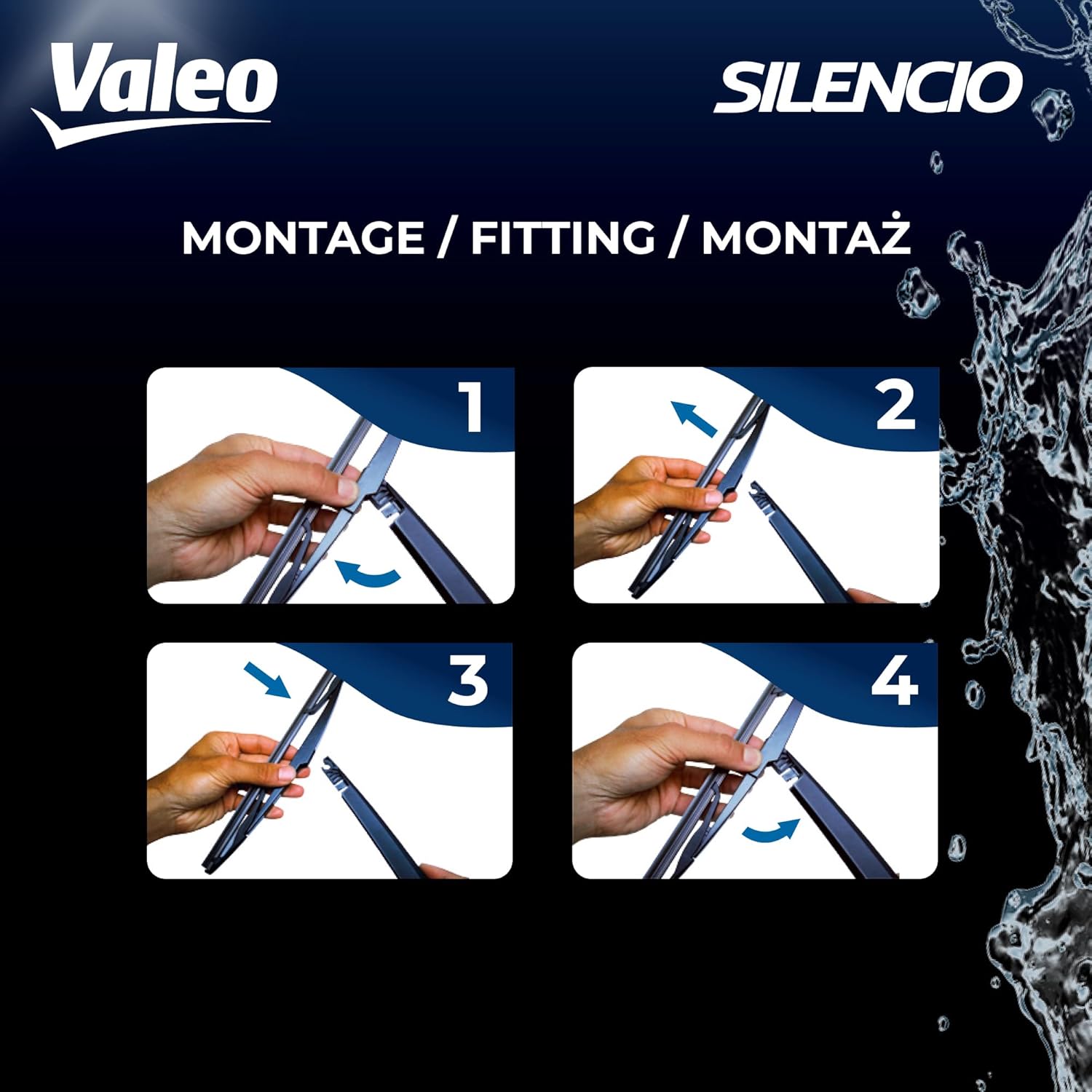 Valeo

SILENCIO

MONTAGE / FITTING / MONTAŻ

1

2

3

4