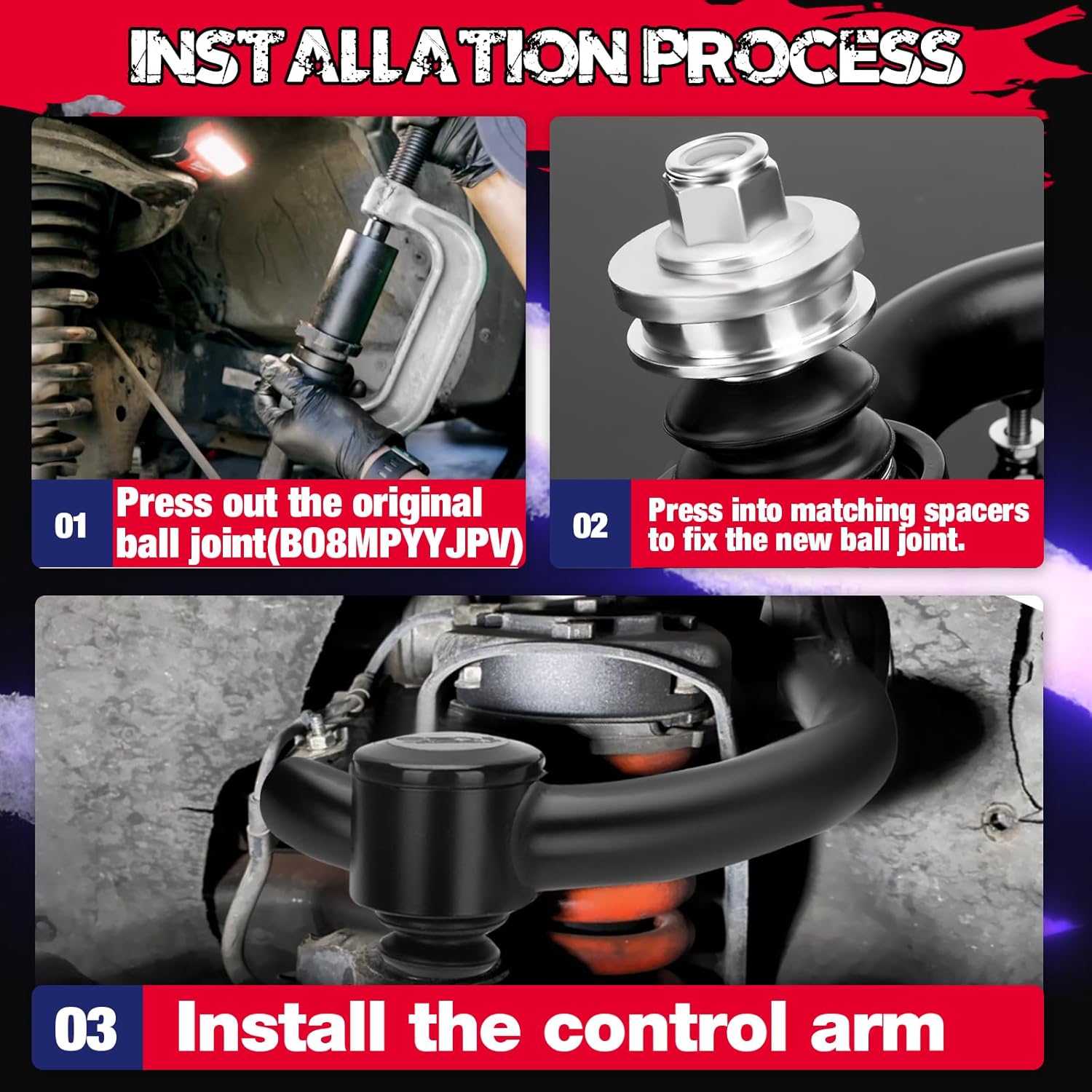 INSTALLATION PROCESS

01 Press out the original ball joint(B08MPYYJPV)

02 Press into matching spacers to fix the new ball joint.

03 Install the control arm