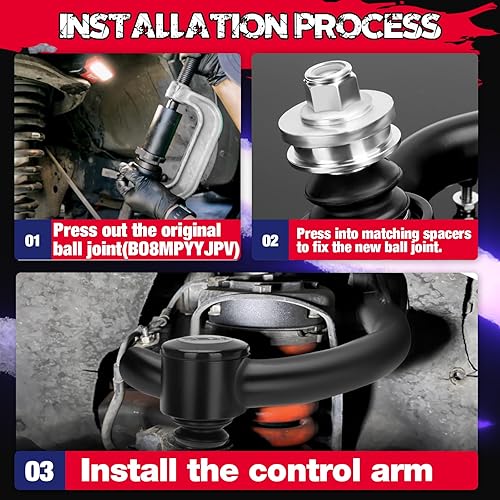 INSTALLATION PROCESS

01 Press out the original ball joint(B08MPYYJPV)

02 Press into matching spacers to fix the new ball joint.

03 Install the control arm