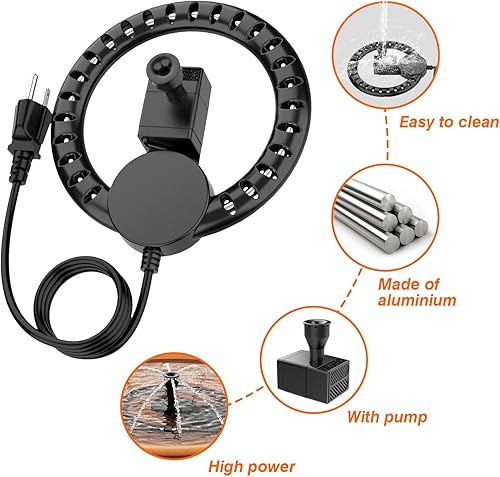 Easy to clean

Made of aluminium

With pump

High power