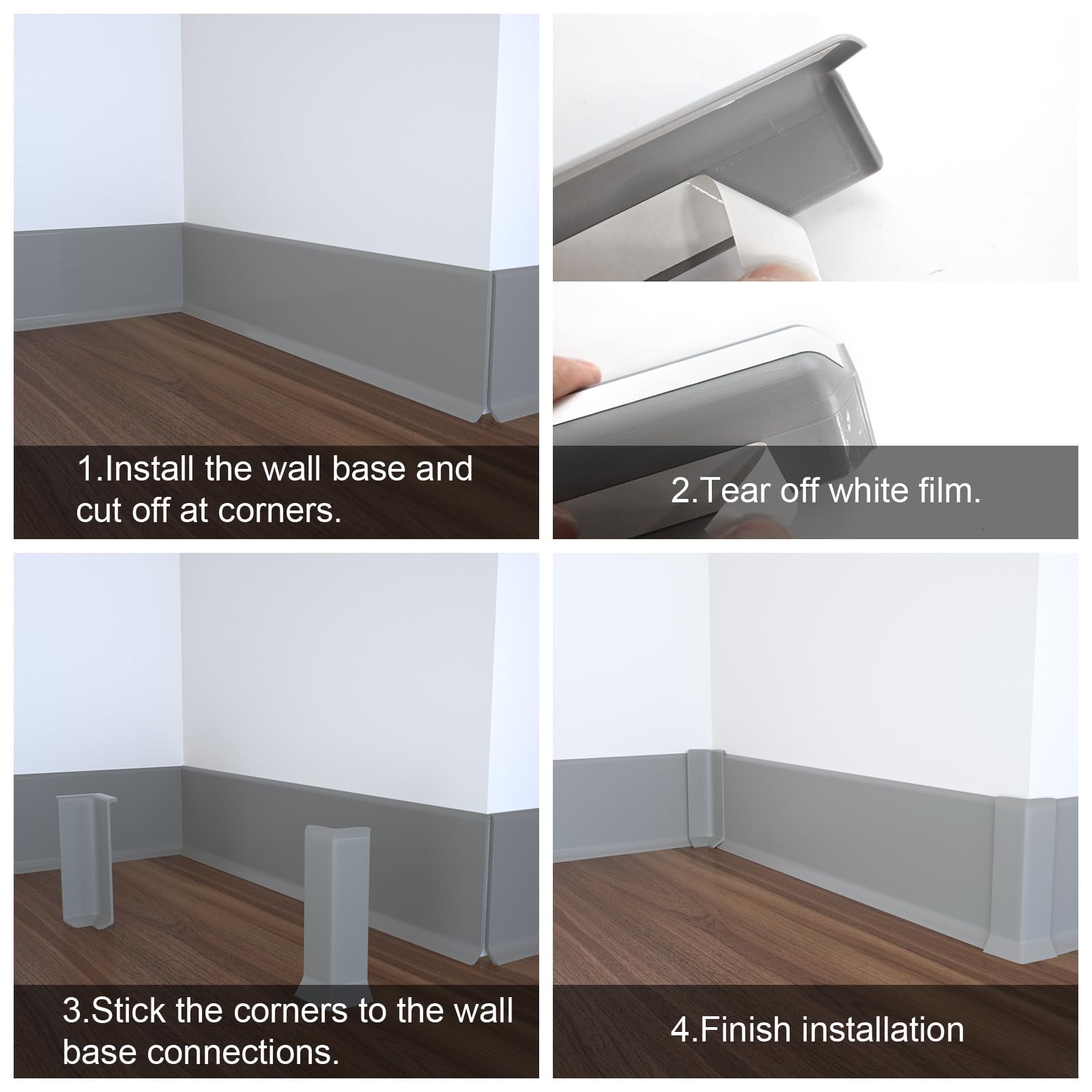 1.Install the wall base and cut off at corners.

2.Tear off white film.

3.Stick the corners to the wall base connections.

4.Finish installation