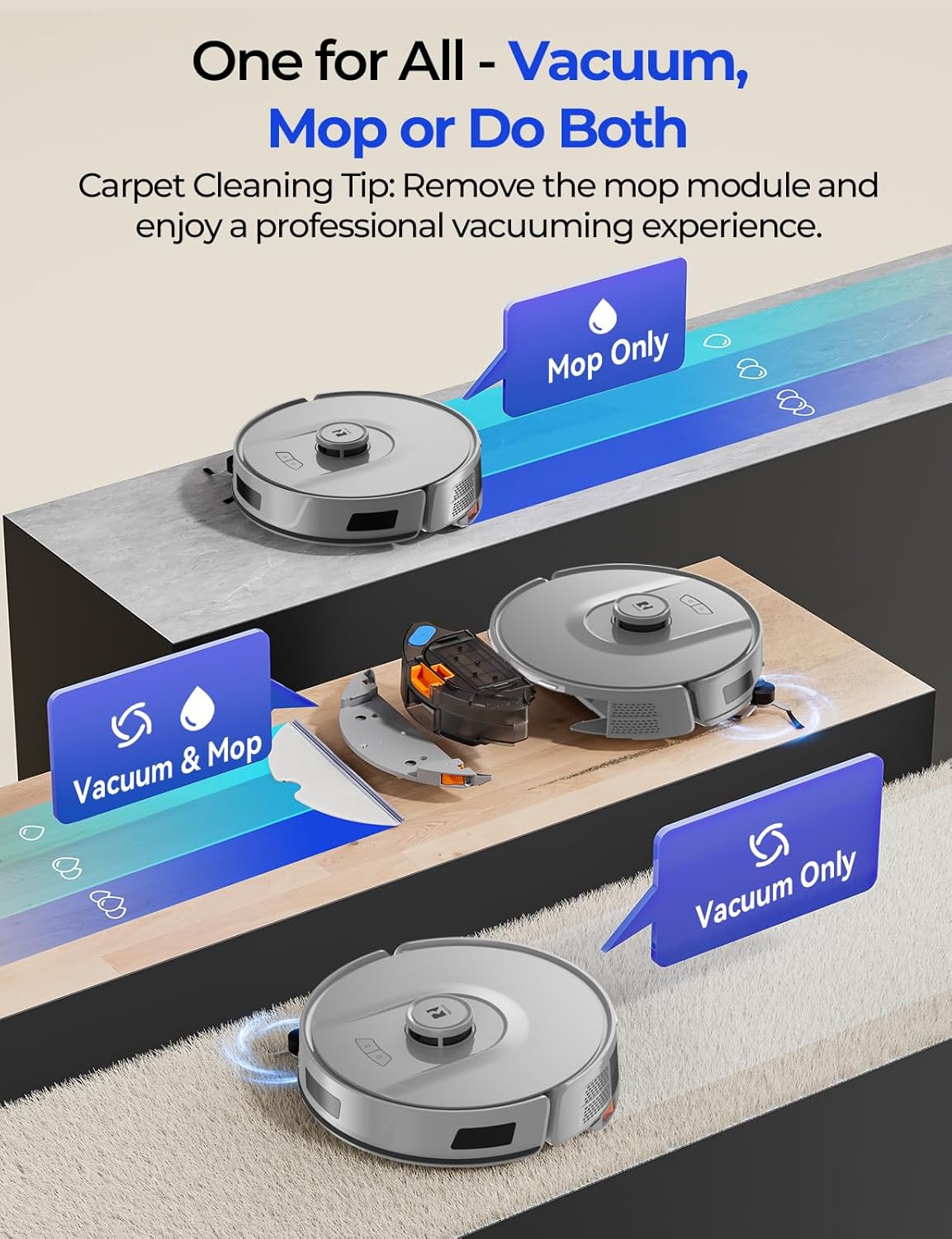 One for All - Vacuum, Mop or Do Both

Carpet Cleaning Tip: Remove the mop module and enjoy a professional vacuuming experience.

Mop Only

Vacuum & Mop

Vacuum Only