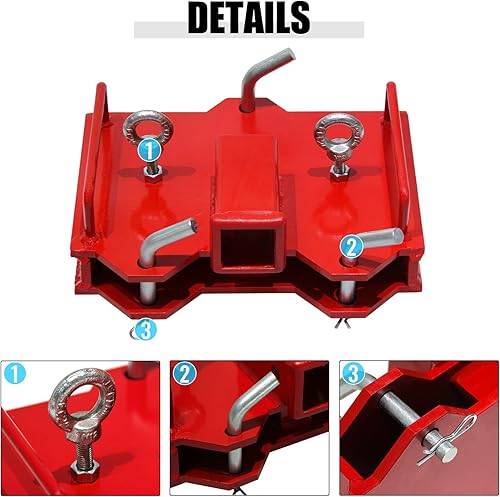 DETAILS

1

2

3

1

2

3