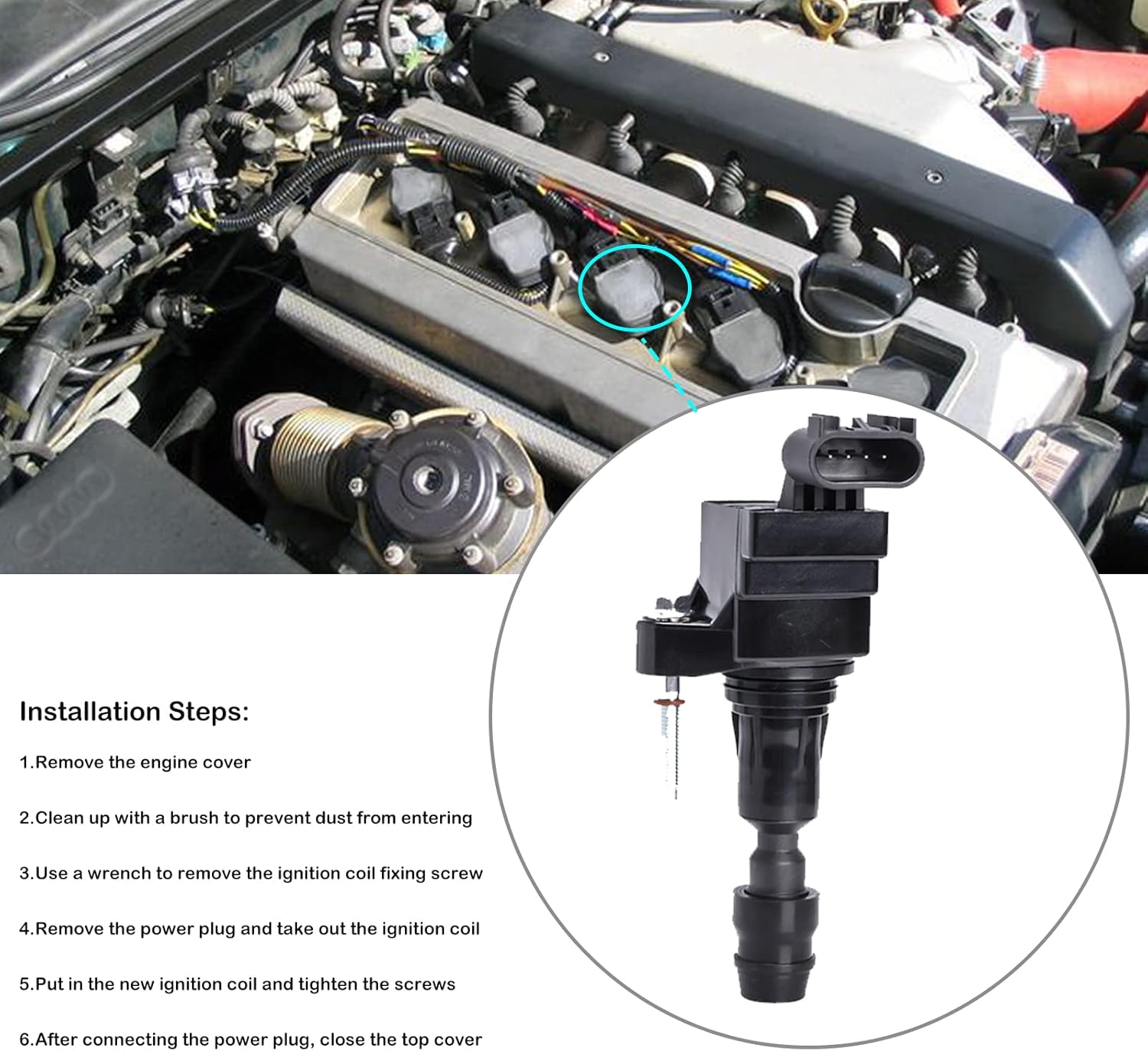 Installation Steps:

1.Remove the engine cover

2.Clean up with a brush to prevent dust from entering

3.Use a wrench to remove the ignition coil fixing screw

4.Remove the power plug and take out the ignition coil

5.Put in the new ignition coil and tighten the screws

6.After connecting the power plug, close the top cover