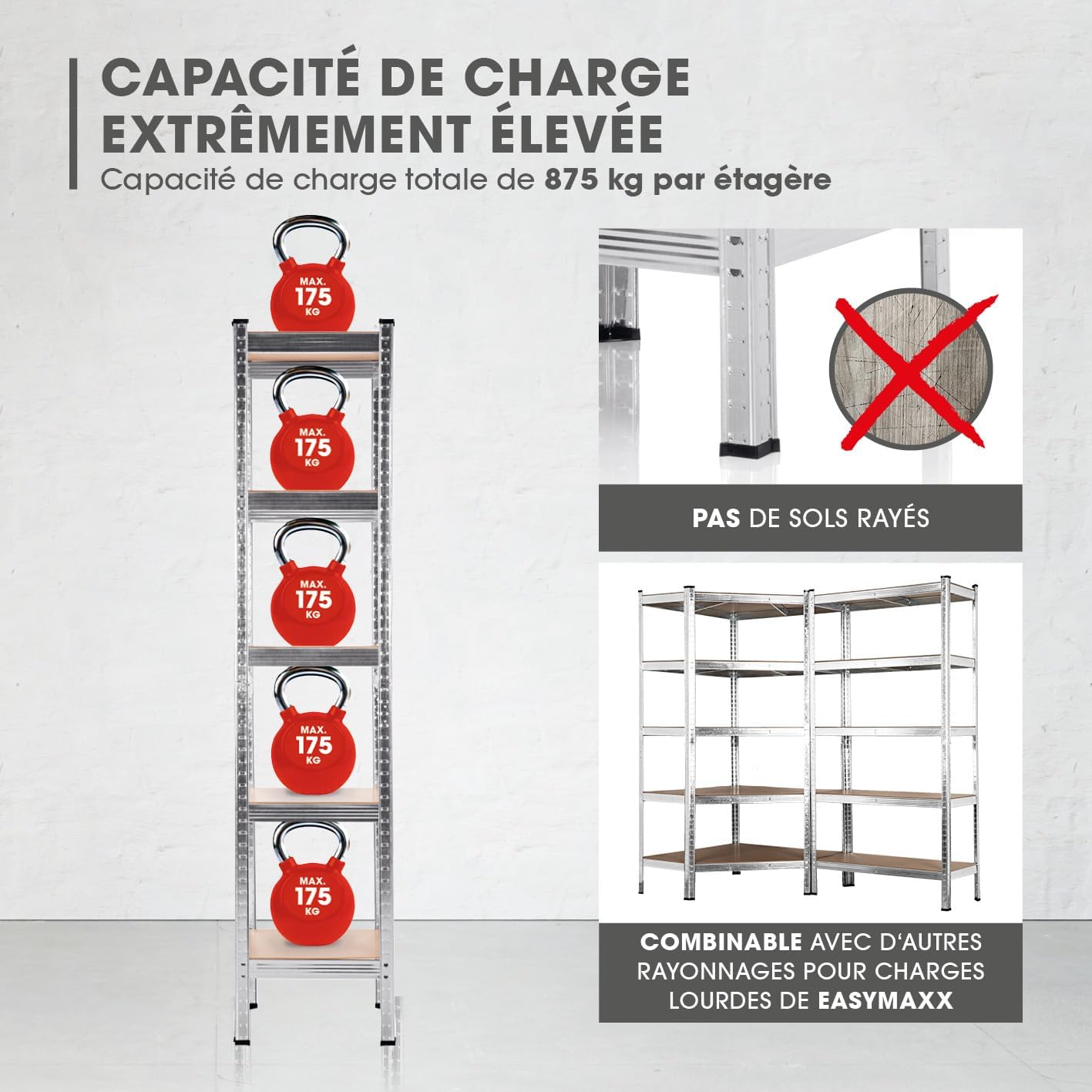 CAPACITÉ DE CHARGE EXTRÊMEMENT ÉLEVÉE
Capacité de charge totale de 875 kg par étagère

MAX. 175 KG

MAX. 175 KG

MAX. 175 KG

MAX. 175 KG

MAX. 175 KG

PAS DE SOLS RAYÉS

COMBINABLE AVEC D'AUTRES RAYONNAGES POUR CHARGES LOURDES DE EASYMAXX