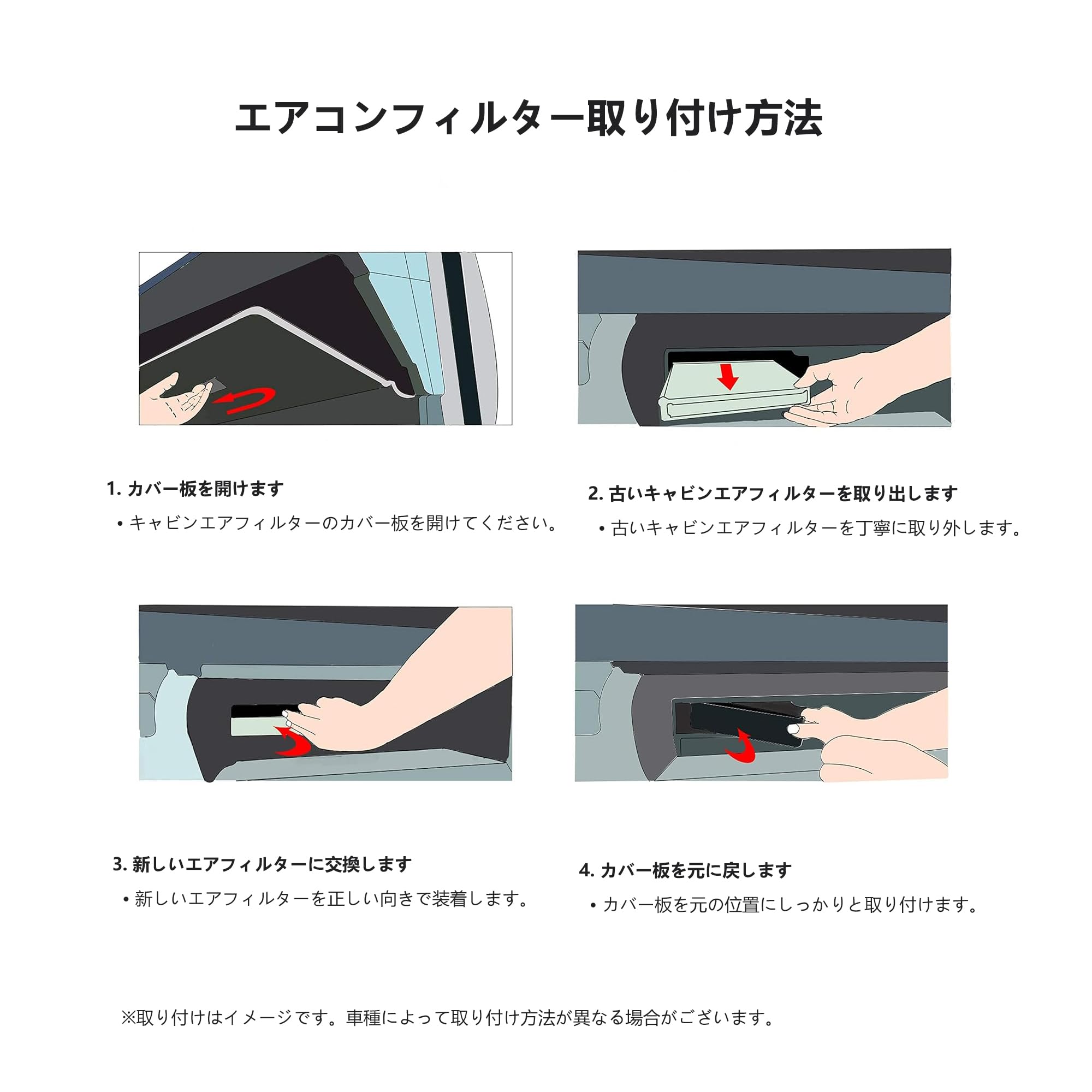 エアコンフィルター取り付け方法

1. カバー板を開けます

• キャビンエアフィルターのカバー板を開けてください。

2. 古いキャビンエアフィルターを取り出します

• 古いキャビンエアフィルターを丁寧に取り外します。

3. 新しいエアフィルターに交換します

• 新しいエアフィルターを正しい向きで装着します。

4. カバー板を元に戻します

• カバー板を元の位置にしっかりと取り付けます。

※取り付けはイメージです。車種によって取り付け方法が異なる場合がございます。