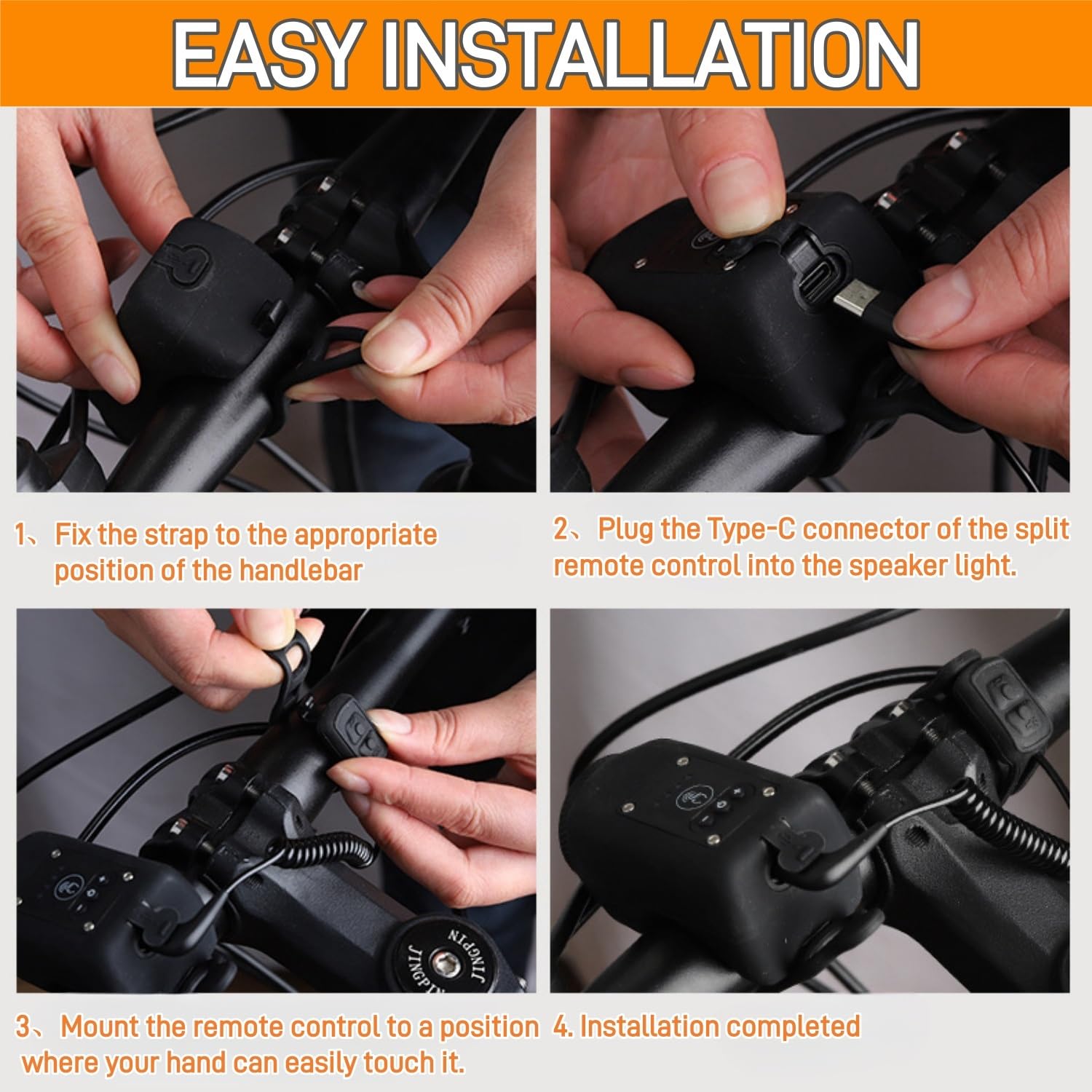 EASY INSTALLATION

1、Fix the strap to the appropriate position of the handlebar

2、Plug the Type-C connector of the split remote control into the speaker light.

JINGPIN

JINGPIN

3、Mount the remote control to a position where your hand can easily touch it.

4. Installation completed