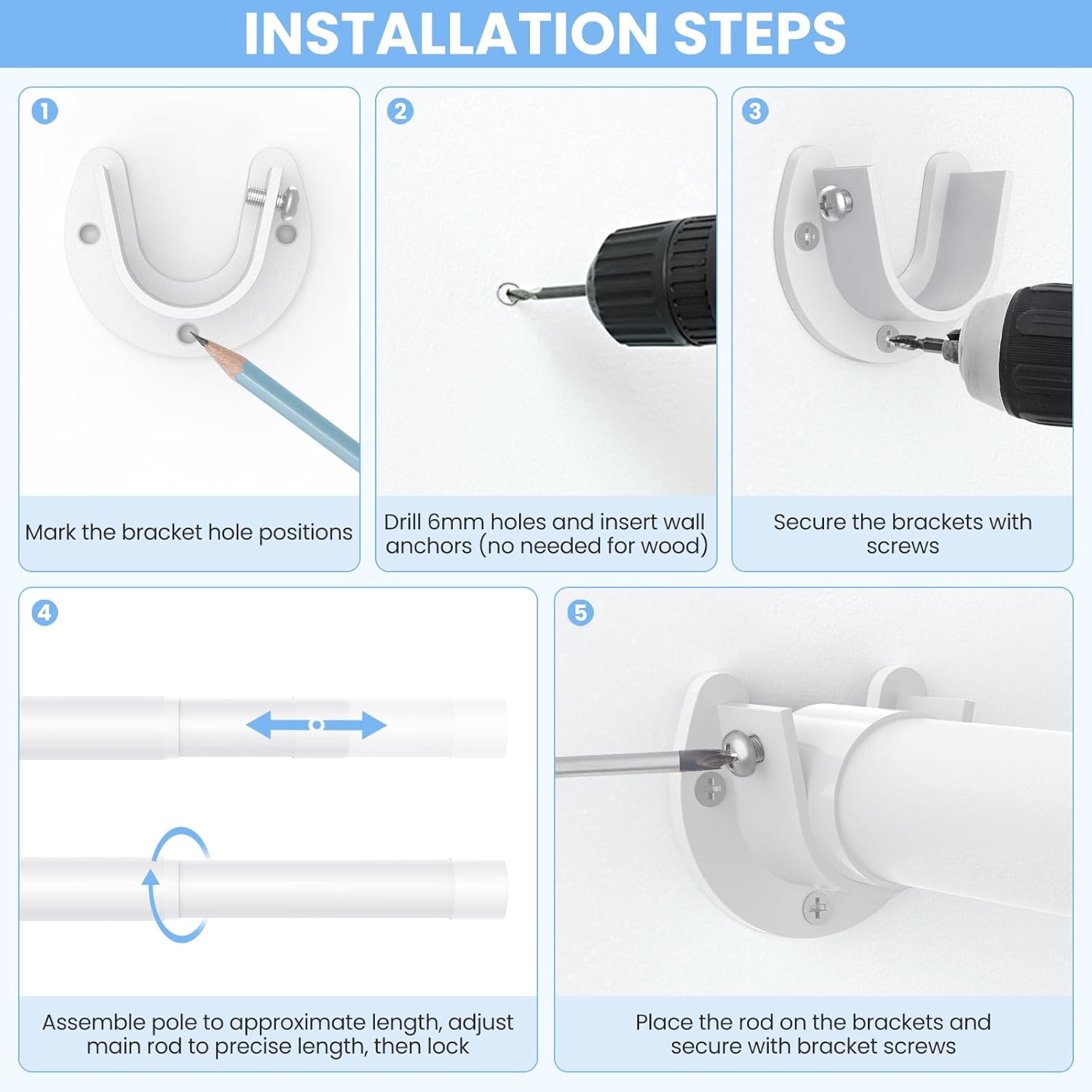 INSTALLATION STEPS

1

Mark the bracket hole positions

2

Drill 6mm holes and insert wall anchors (no needed for wood)

3

Secure the brackets with screws

4

Assemble pole to approximate length, adjust main rod to precise length, then lock

5

Place the rod on the brackets and secure with bracket screws