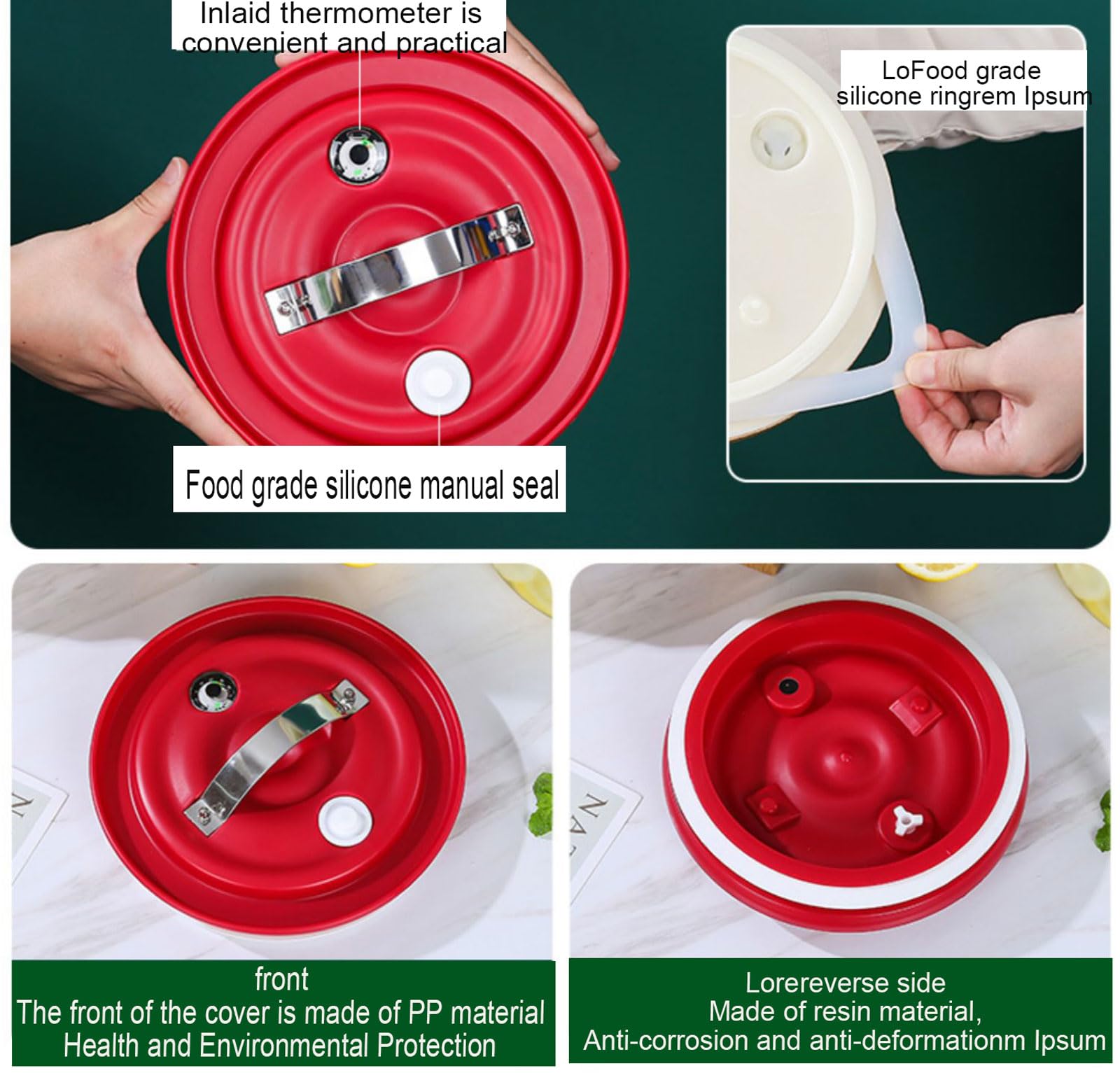 Inlaid thermometer is convenient and practical

LoFood grade silicone ringrem Ipsum

Food grade silicone manual seal

front
The front of the cover is made of PP material
Health and Environmental Protection

Lorereverse side
Made of resin material,
Anti-corrosion and anti-deformationm Ipsum