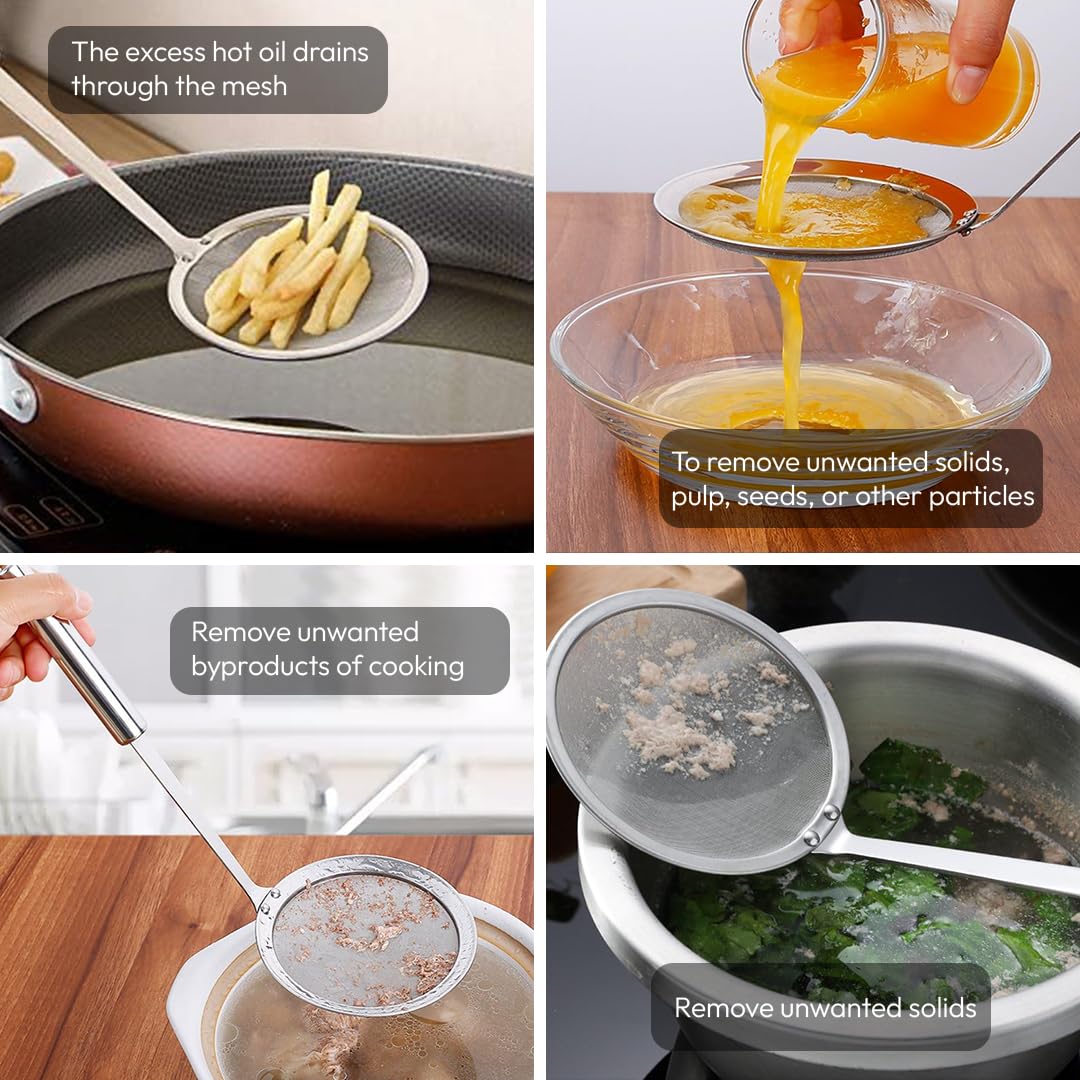 The excess hot oil drains through the mesh

To remove unwanted solids, pulp, seeds, or other particles

Remove unwanted byproducts of cooking

Remove unwanted solids