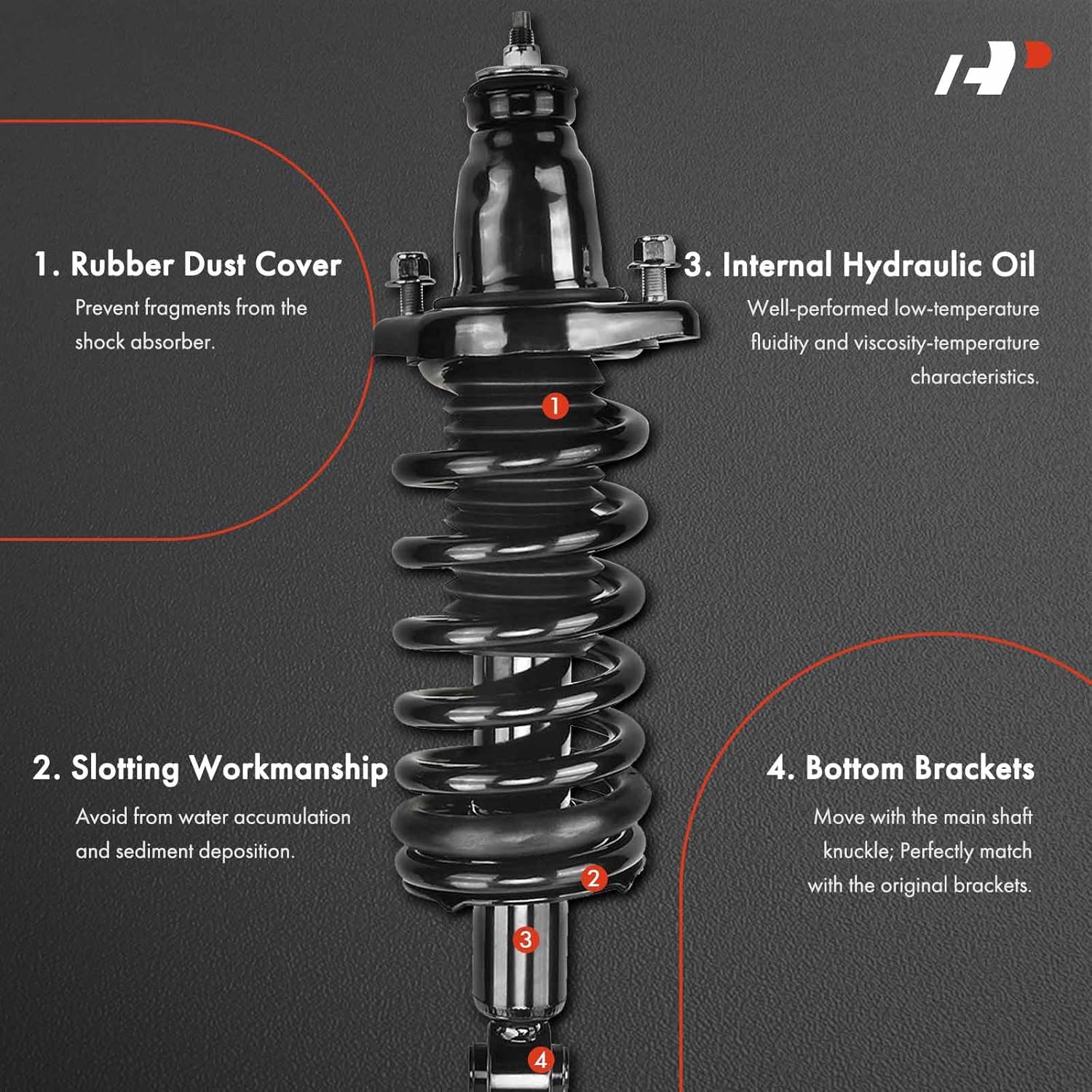 1. Rubber Dust Cover

Prevent fragments from the shock absorber.

3. Internal Hydraulic Oil

Well-performed low-temperature fluidity and viscosity-temperature characteristics.

1

2. Slotting Workmanship

Avoid from water accumulation and sediment deposition.

4. Bottom Brackets

Move with the main shaft knuckle; Perfectly match with the original brackets.

2

3

4