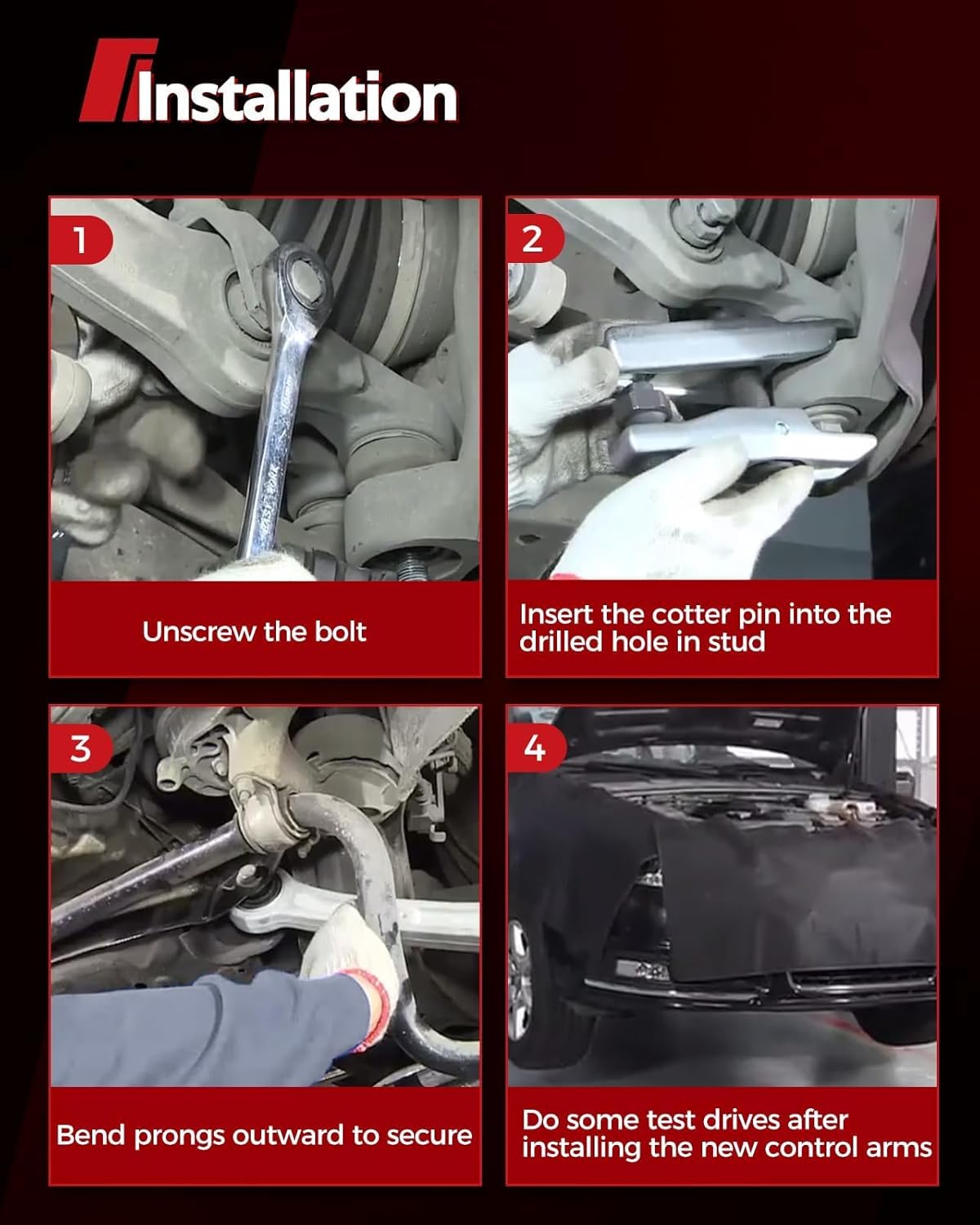 Installation

1

Unscrew the bolt

2

Insert the cotter pin into the drilled hole in stud

3

Bend prongs outward to secure

4

Do some test drives after installing the new control arms