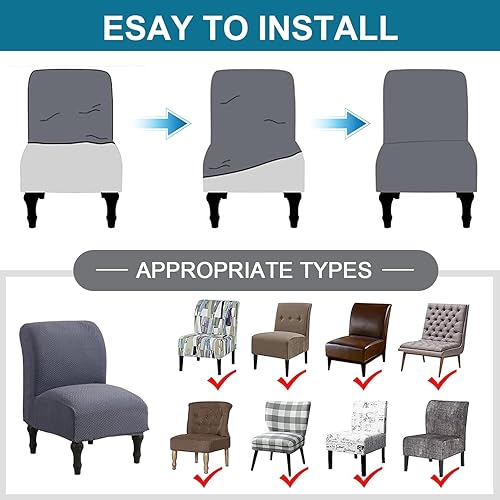 ESAY TO INSTALL

APPROPRIATE TYPES