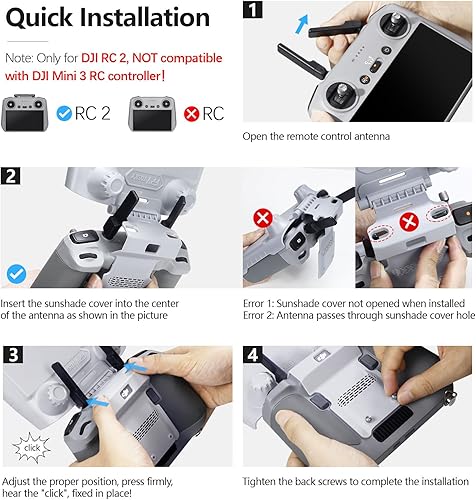 Quick Installation

Note: Only for DJI RC 2, NOT compatible with DJI Mini 3 RC controller!

RC 2

RC

1

Open the remote control antenna

2

Insert the sunshade cover into the center of the antenna as shown in the picture

Error 1: Sunshade cover not opened when installed
Error 2: Antenna passes through sunshade cover hole

3

click

Adjust the proper position, press firmly, hear the "click", fixed in place!

4

Tighten the back screws to complete the installation