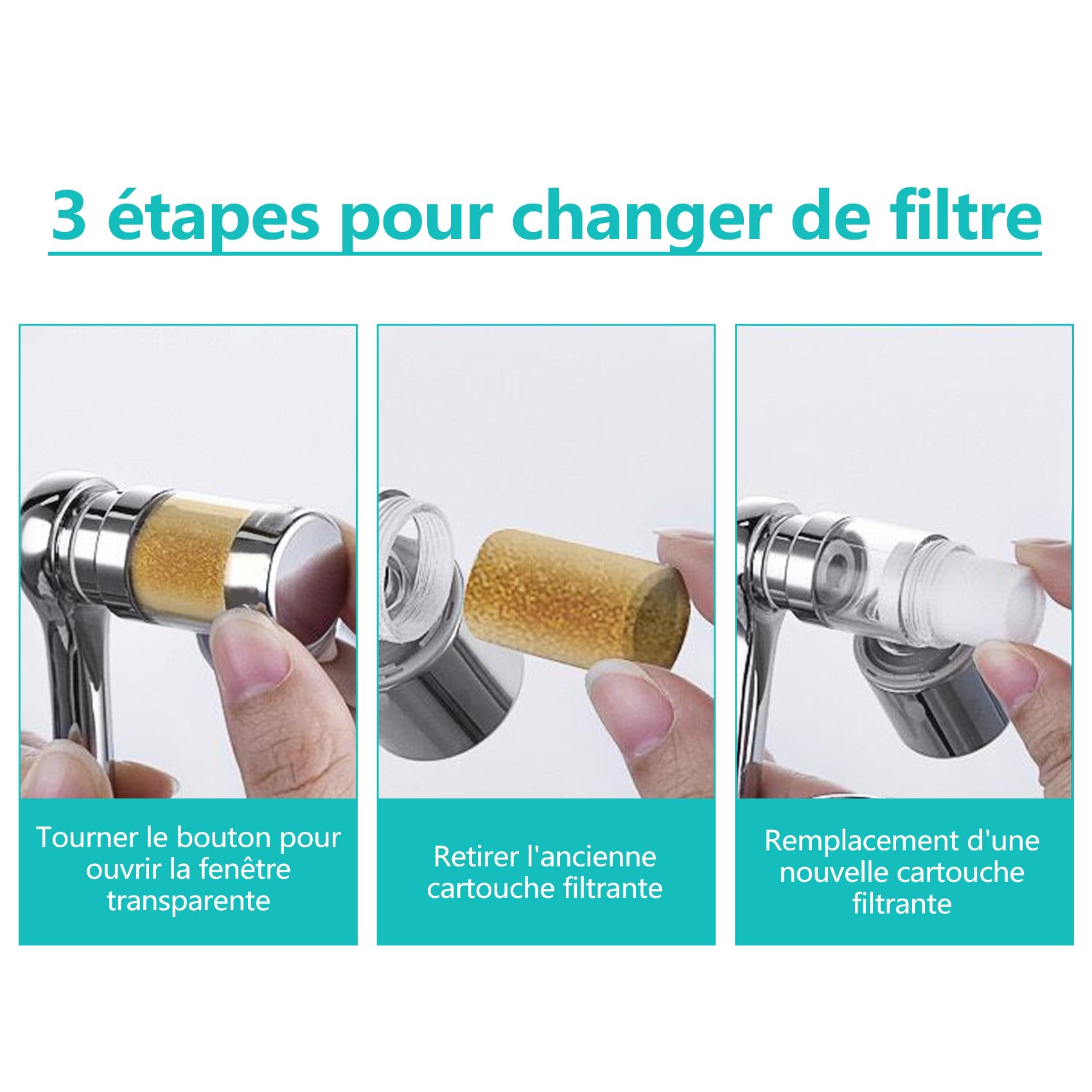 3 étapes pour changer de filtre

Tourner le bouton pour ouvrir la fenêtre transparente

Retirer l'ancienne cartouche filtrante

Remplacement d'une nouvelle cartouche filtrante