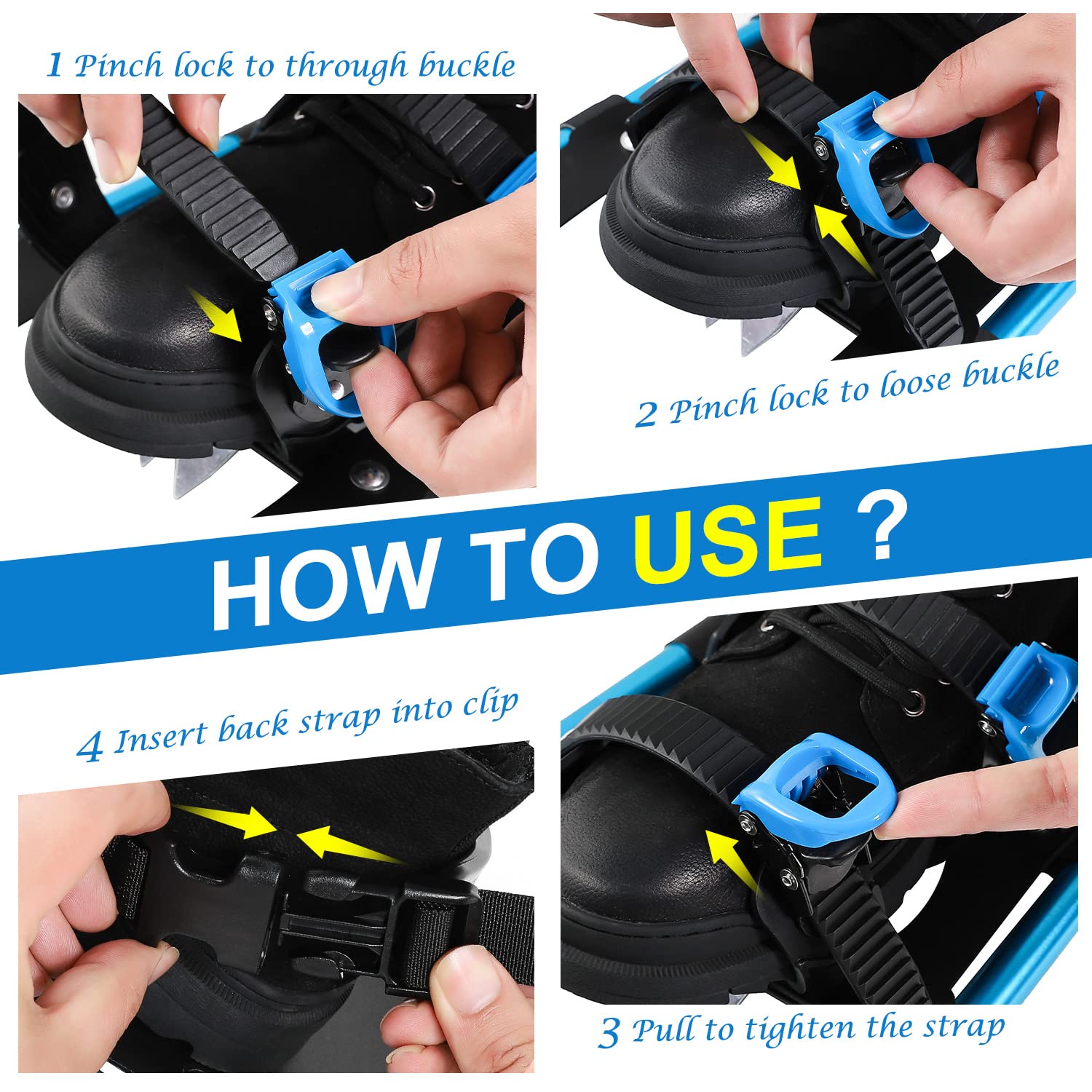 1 Pinch lock to through buckle

2 Pinch lock to loose buckle

HOW TO USE ?

4 Insert back strap into clip

3 Pull to tighten the strap