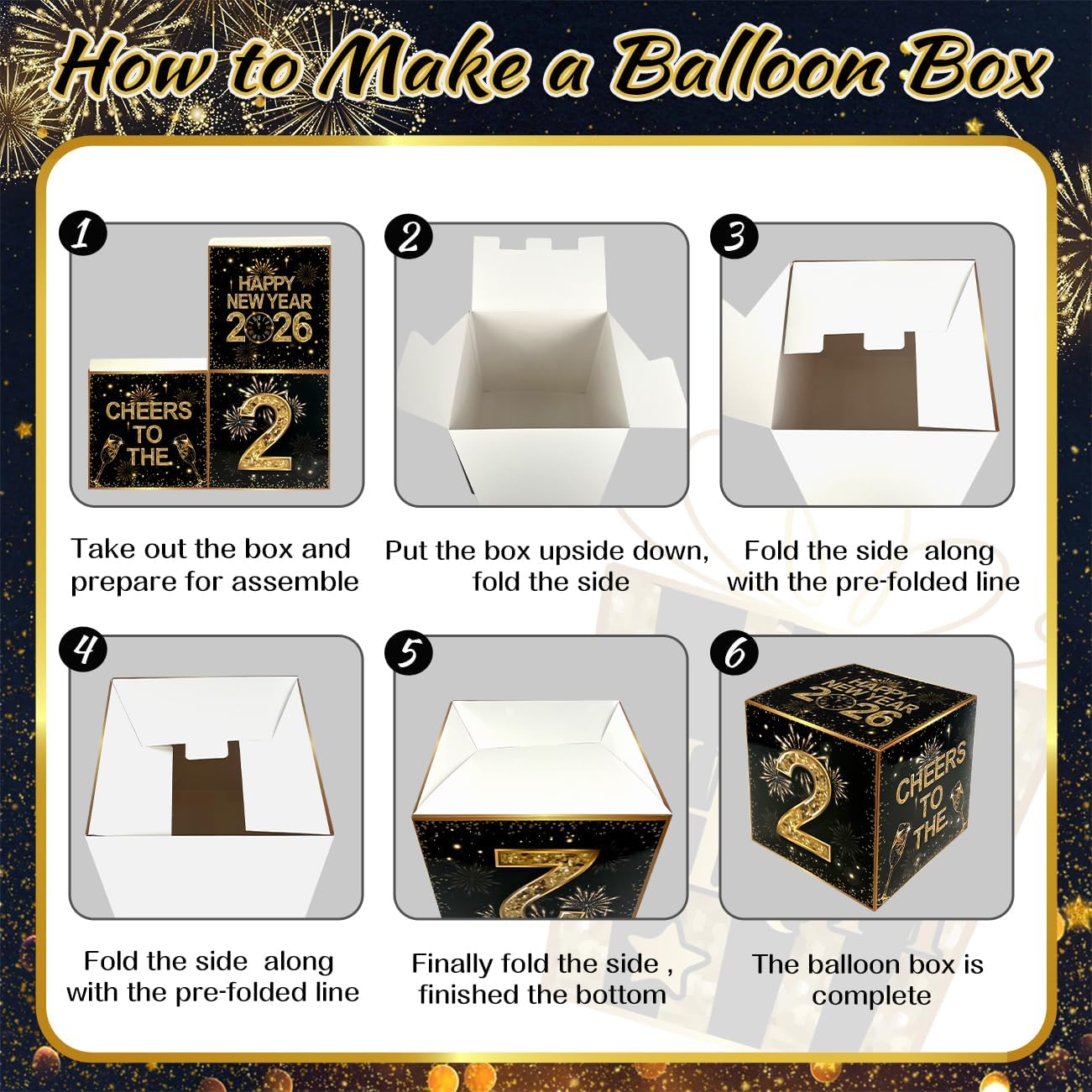 How to Make a Balloon Box

1

HAPPY NEW YEAR 2026

CHEERS TO THE

2

Take out the box and prepare for assemble

2

Put the box upside down, fold the side

3

Fold the side along with the pre-folded line

4

Fold the side along with the pre-folded line

5

2

Finally fold the side , finished the bottom

6

HAPPY NEW YEAR 2026

2

CHEERS TO THE

The balloon box is complete