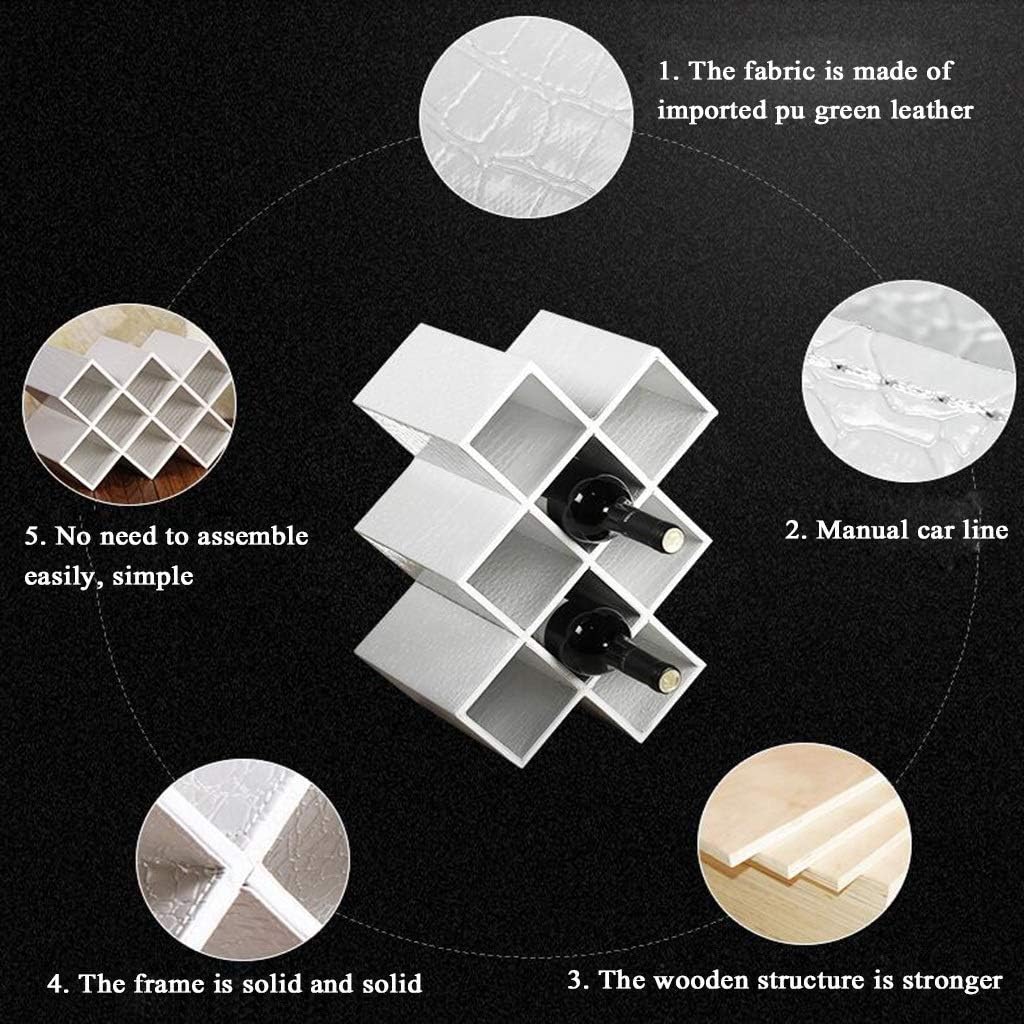 1. The fabric is made of imported pu green leather

5. No need to assemble easily, simple

2. Manual car line

4. The frame is solid and solid

3. The wooden structure is stronger