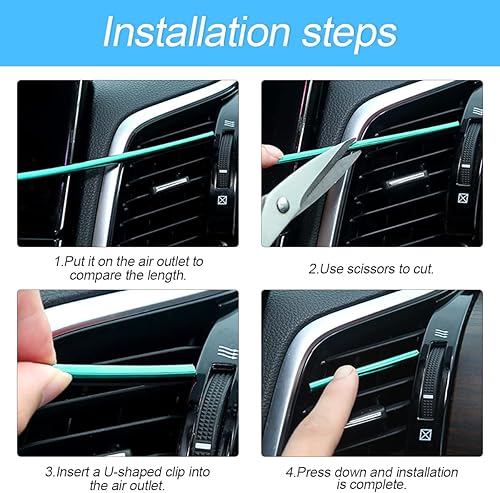 Installation steps

1.Put it on the air outlet to compare the length.

2.Use scissors to cut.

3.Insert a U-shaped clip into the air outlet.

4.Press down and installation is complete.