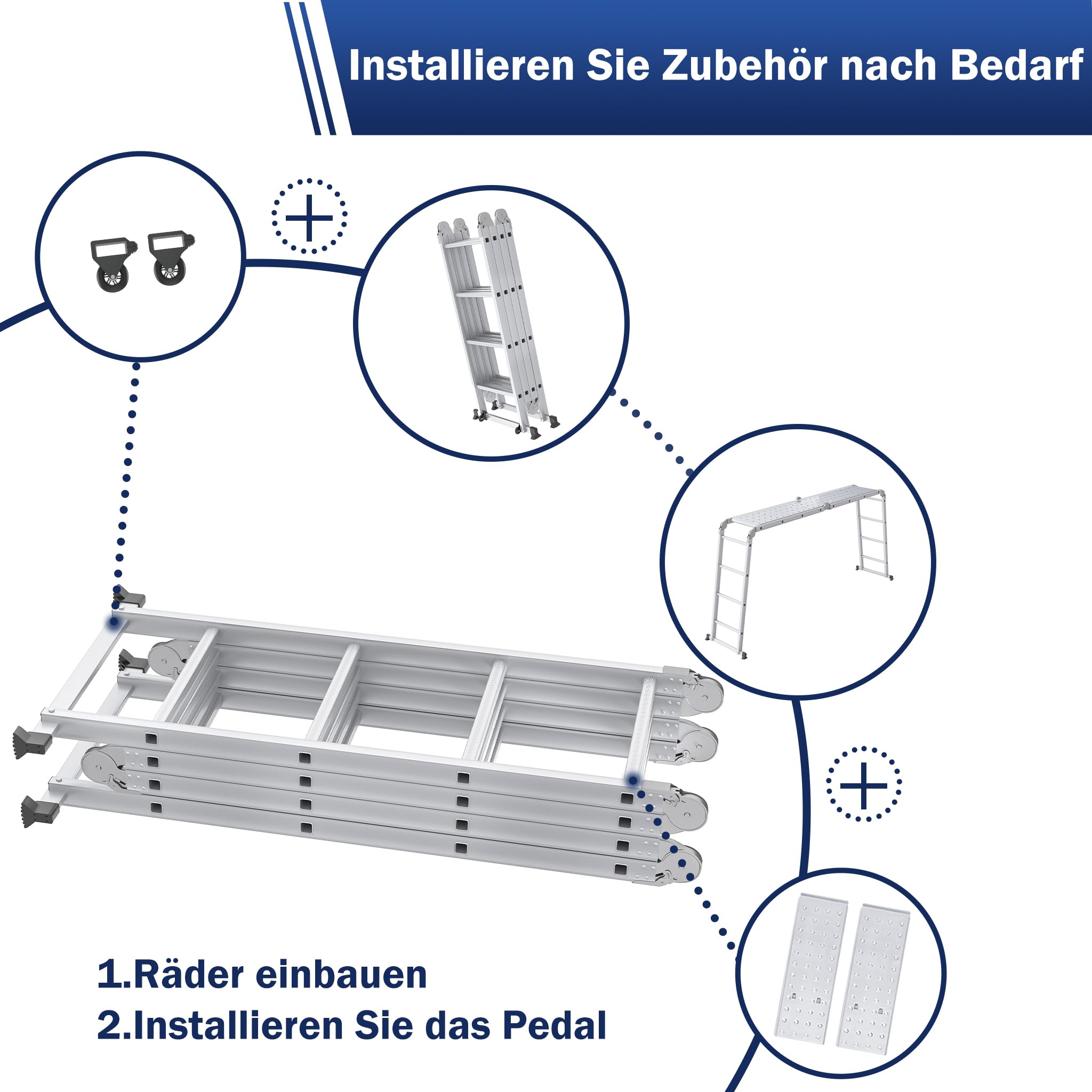 Installieren Sie Zubehör nach Bedarf

1.Räder einbauen
2.Installieren Sie das Pedal