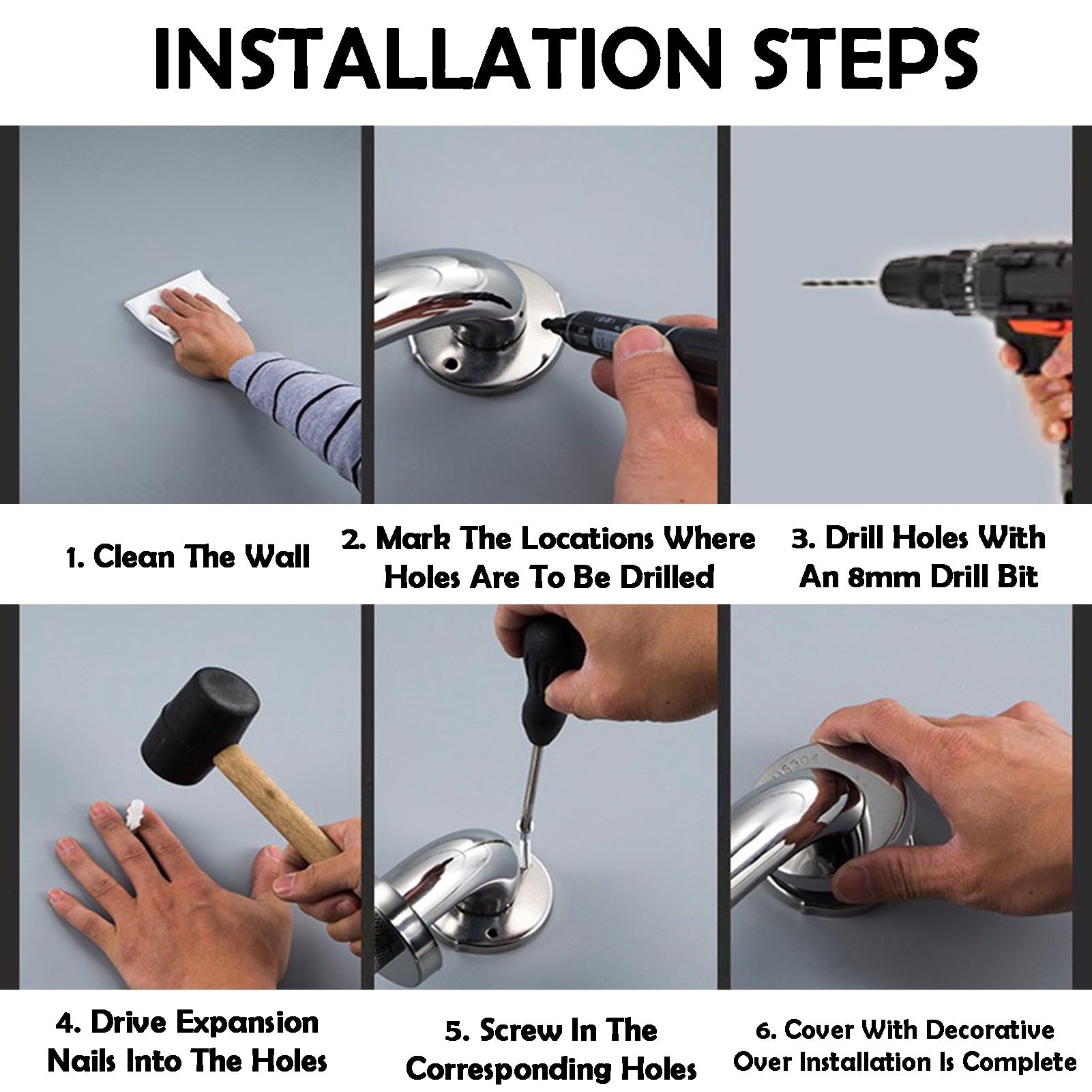 INSTALLATION STEPS

1. Clean The Wall

2. Mark The Locations Where Holes Are To Be Drilled

3. Drill Holes With An 8mm Drill Bit

4. Drive Expansion Nails Into The Holes

5. Screw In The Corresponding Holes

6. Cover With Decorative Over Installation Is Complete