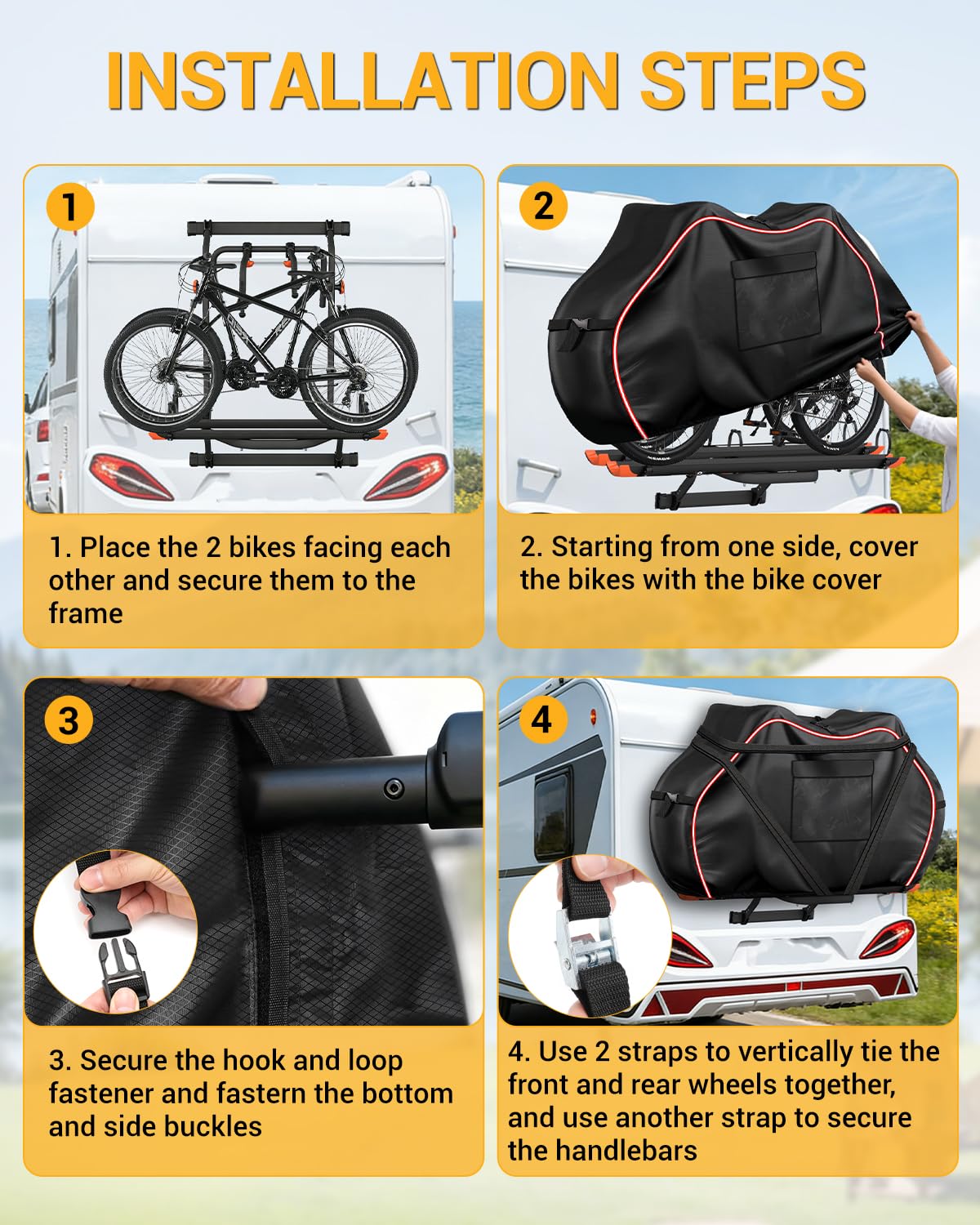 INSTALLATION STEPS

1

1. Place the 2 bikes facing each other and secure them to the frame

2

2. Starting from one side, cover the bikes with the bike cover

3

3. Secure the hook and loop fastener and fastern the bottom and side buckles

4

4. Use 2 straps to vertically tie the front and rear wheels together, and use another strap to secure the handlebars