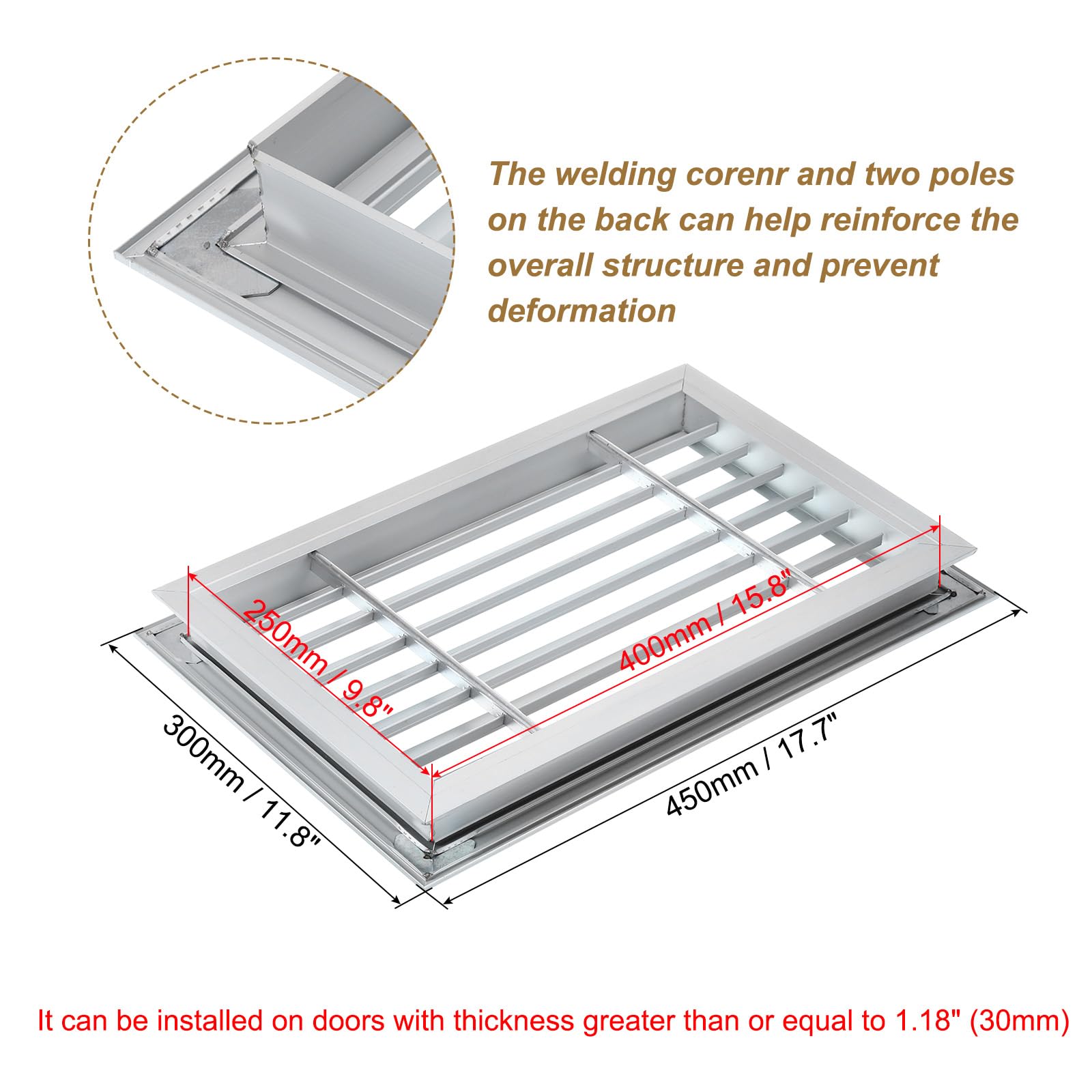 The welding corenr and two poles on the back can help reinforce the overall structure and prevent deformation

250mm / 9.8"

400mm / 15.8"

300mm / 11.8"

450mm / 17.7"

It can be installed on doors with thickness greater than or equal to 1.18" (30mm)