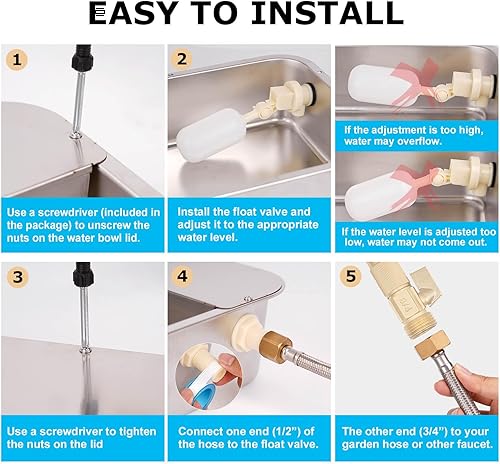 EASY TO INSTALL

1

Use a screwdriver (included in the package) to unscrew the nuts on the water bowl lid.

2

Install the float valve and adjust it to the appropriate water level.

If the adjustment is too high, water may overflow.

If the water level is adjusted too low, water may not come out.

3

Use a screwdriver to tighten the nuts on the lid

4

Connect one end (1/2") of the hose to the float valve.

5

3/4

The other end (3/4") to your garden hose or other faucet.