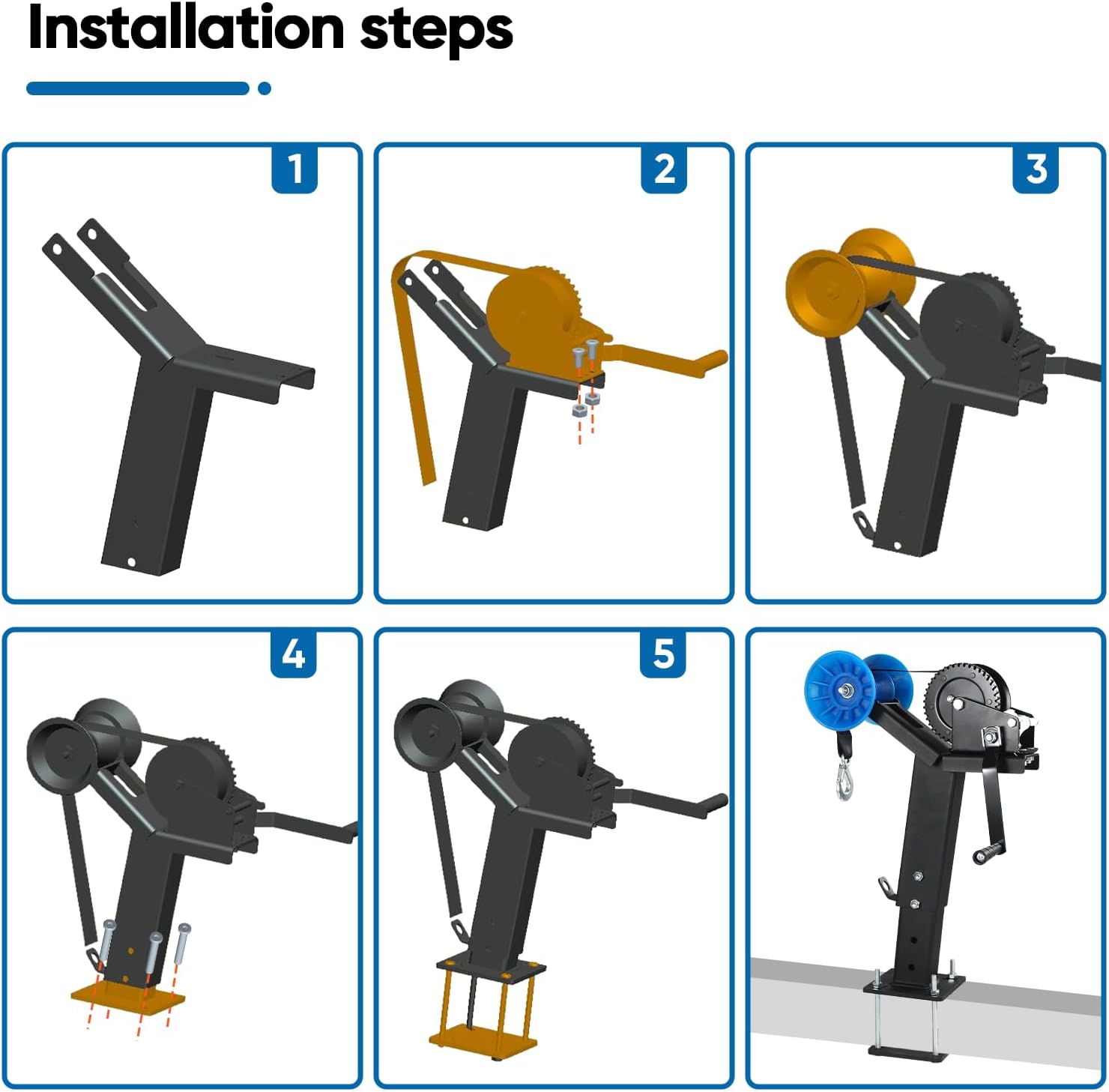 Installation steps

1

2

3

4

5