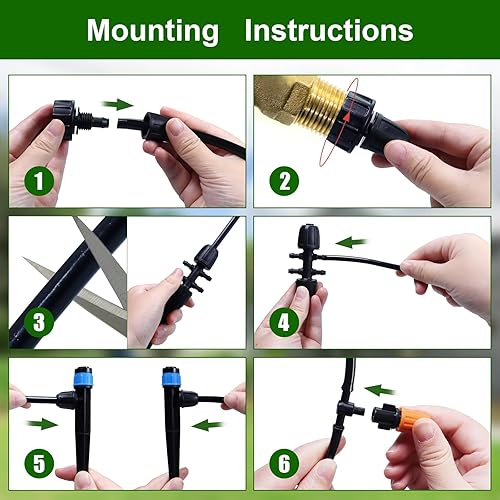 Mounting Instructions

1

2

3

4

5

6