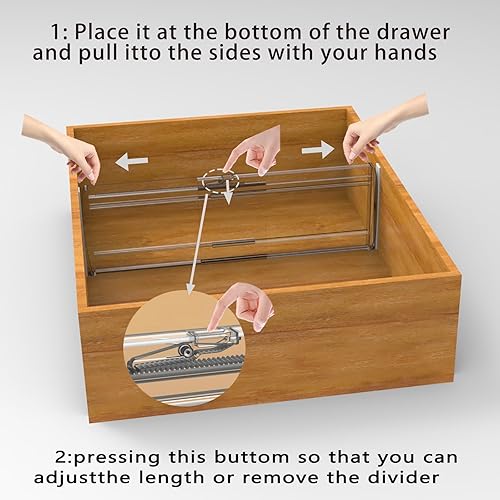 1: Place it at the bottom of the drawer and pull itto the sides with your hands

2:pressing this buttom so that you can adjustthe length or remove the divider