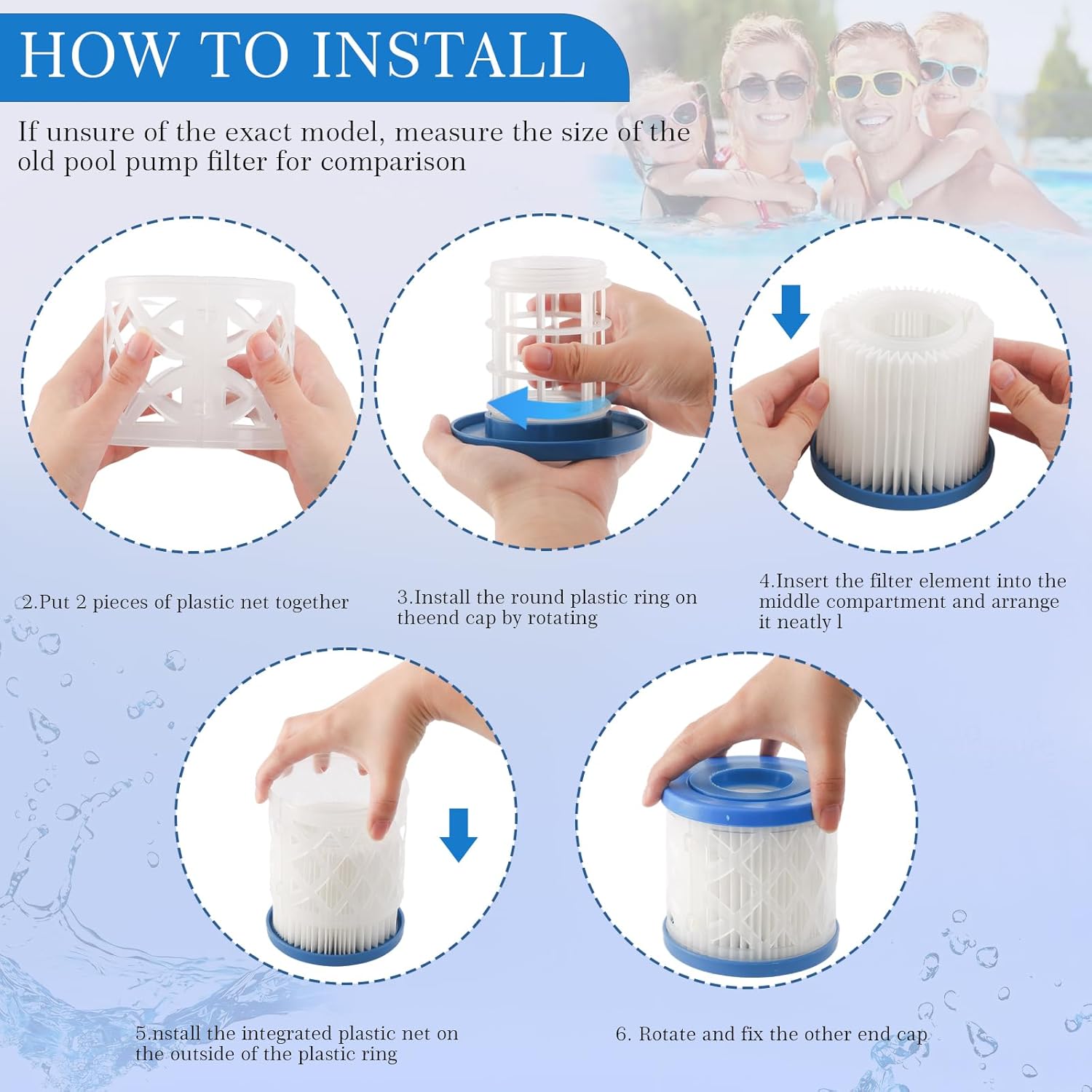 HOW TO INSTALL

If unsure of the exact model, measure the size of the old pool pump filter for comparison

2.Put 2 pieces of plastic net together

3.Install the round plastic ring on theend cap by rotating

4.Insert the filter element into the middle compartment and arrange it neatly l

5.nstall the integrated plastic net on the outside of the plastic ring

6. Rotate and fix the other end cap