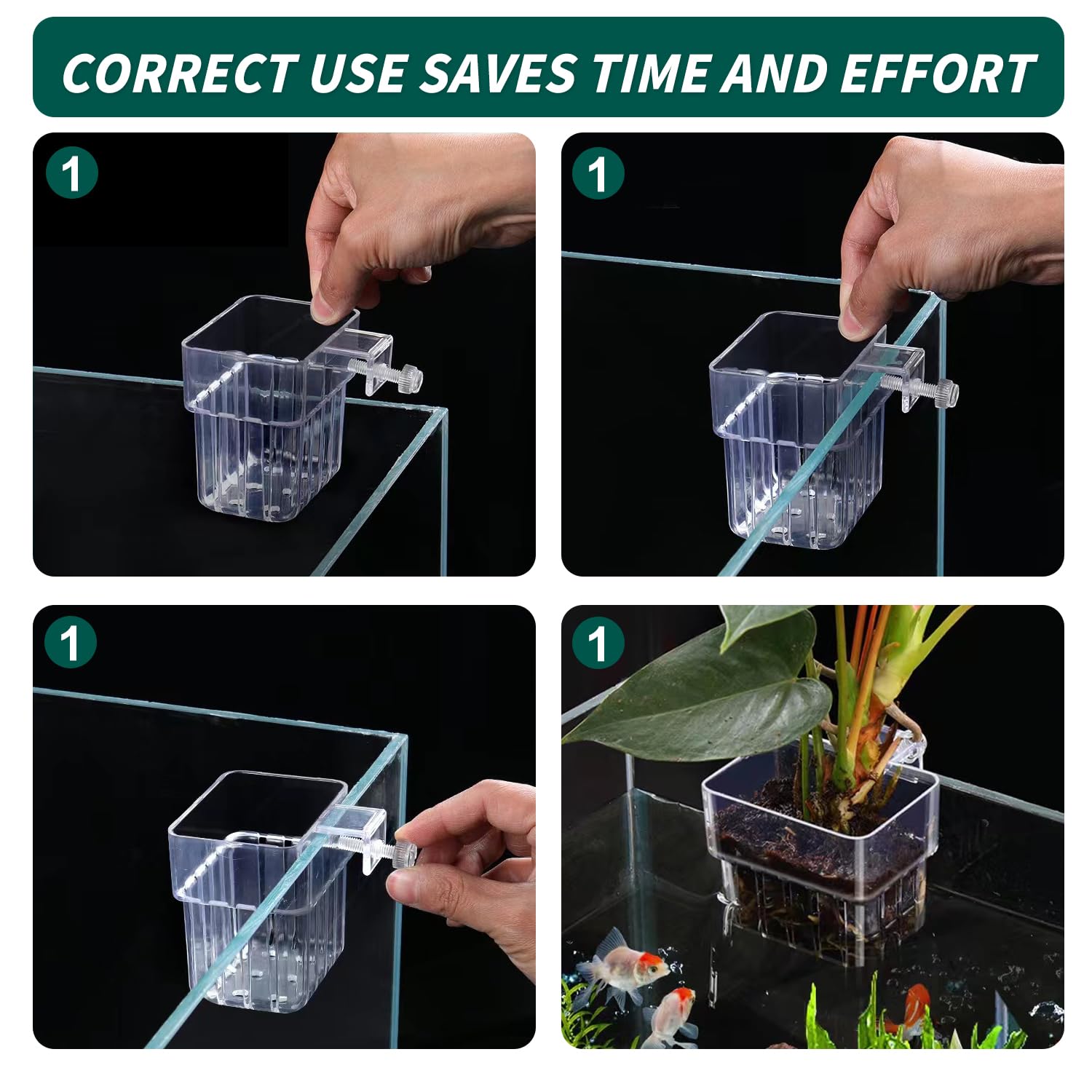 CORRECT USE SAVES TIME AND EFFORT

1

1

1

1