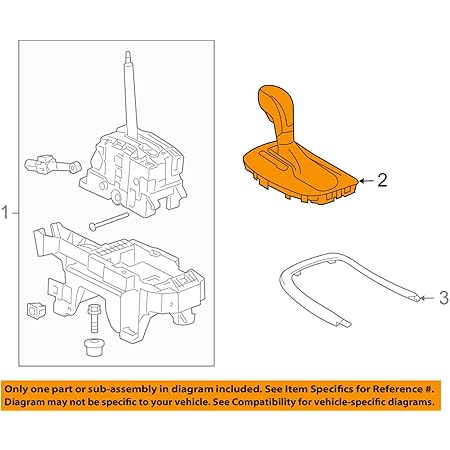 1

2

3

Only one part or sub-assembly in diagram included. See Item Specifics for Reference #. Diagram may not be specific to your vehicle. See Compatibility for vehicle-specific diagrams.