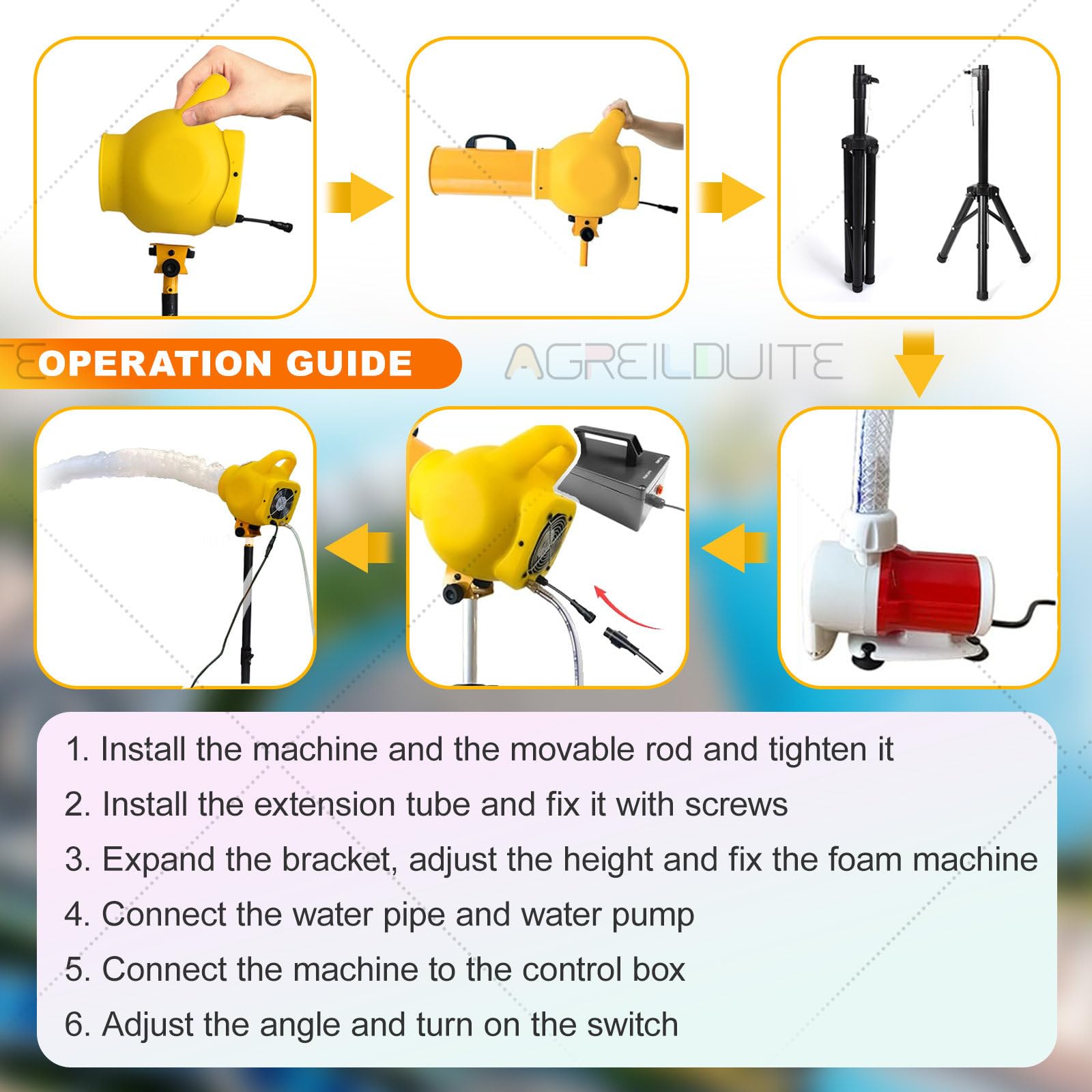 OPERATION GUIDE

AGREILDUITE

1. Install the machine and the movable rod and tighten it
2. Install the extension tube and fix it with screws
3. Expand the bracket, adjust the height and fix the foam machine
4. Connect the water pipe and water pump
5. Connect the machine to the control box
6. Adjust the angle and turn on the switch