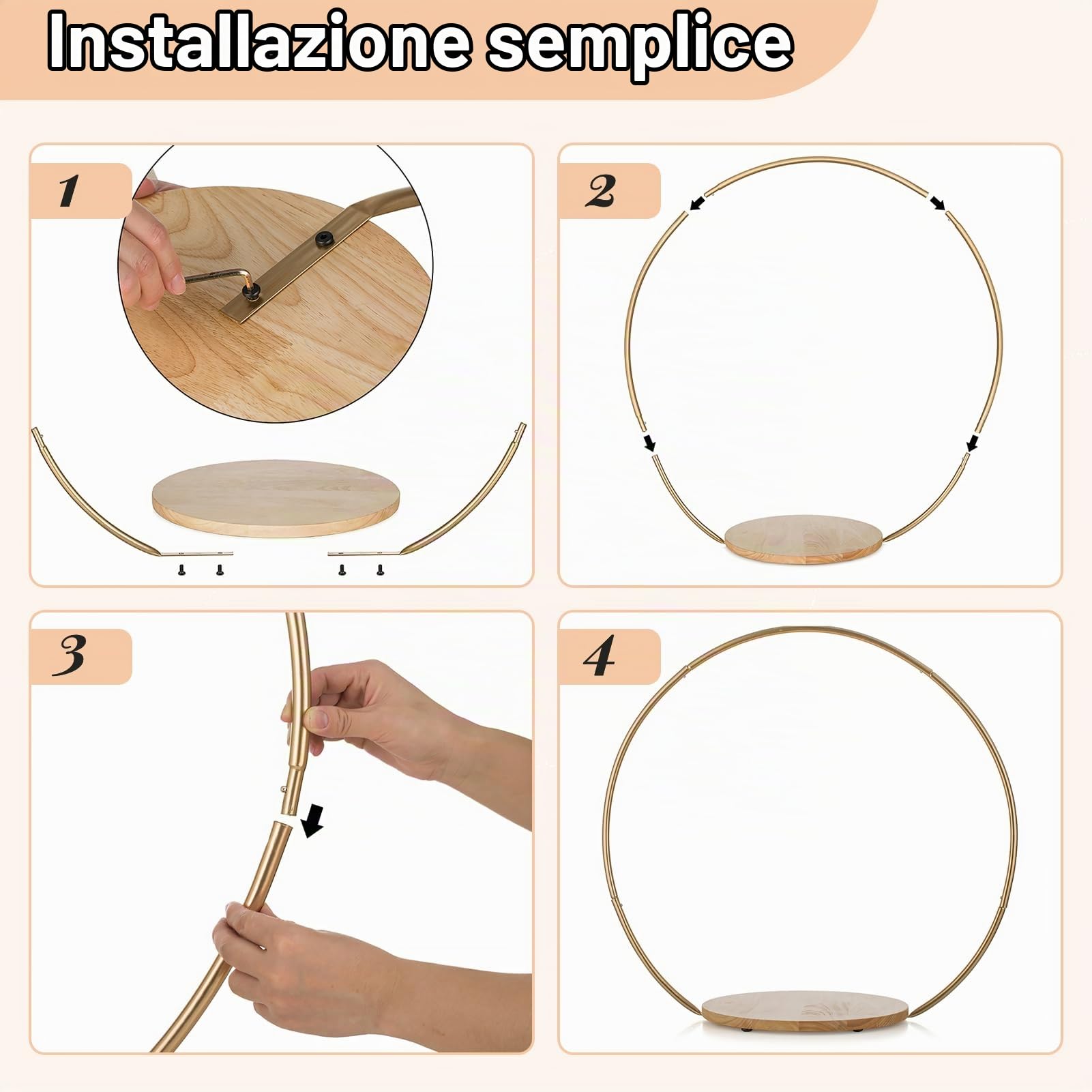 Installazione semplice

1

2

3

4