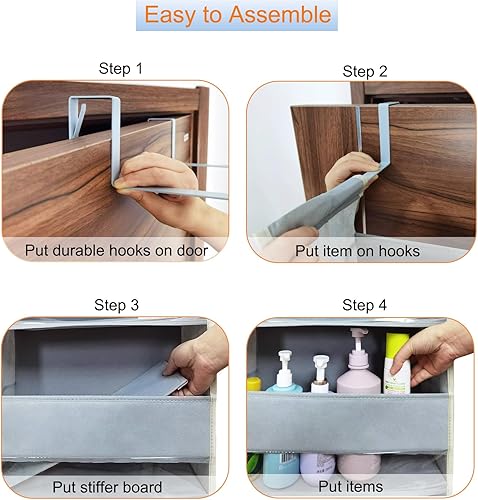 Easy to Assemble

Step 1

Put durable hooks on door

Step 2

Put item on hooks

Step 3

Put stiffer board

Step 4

Put items