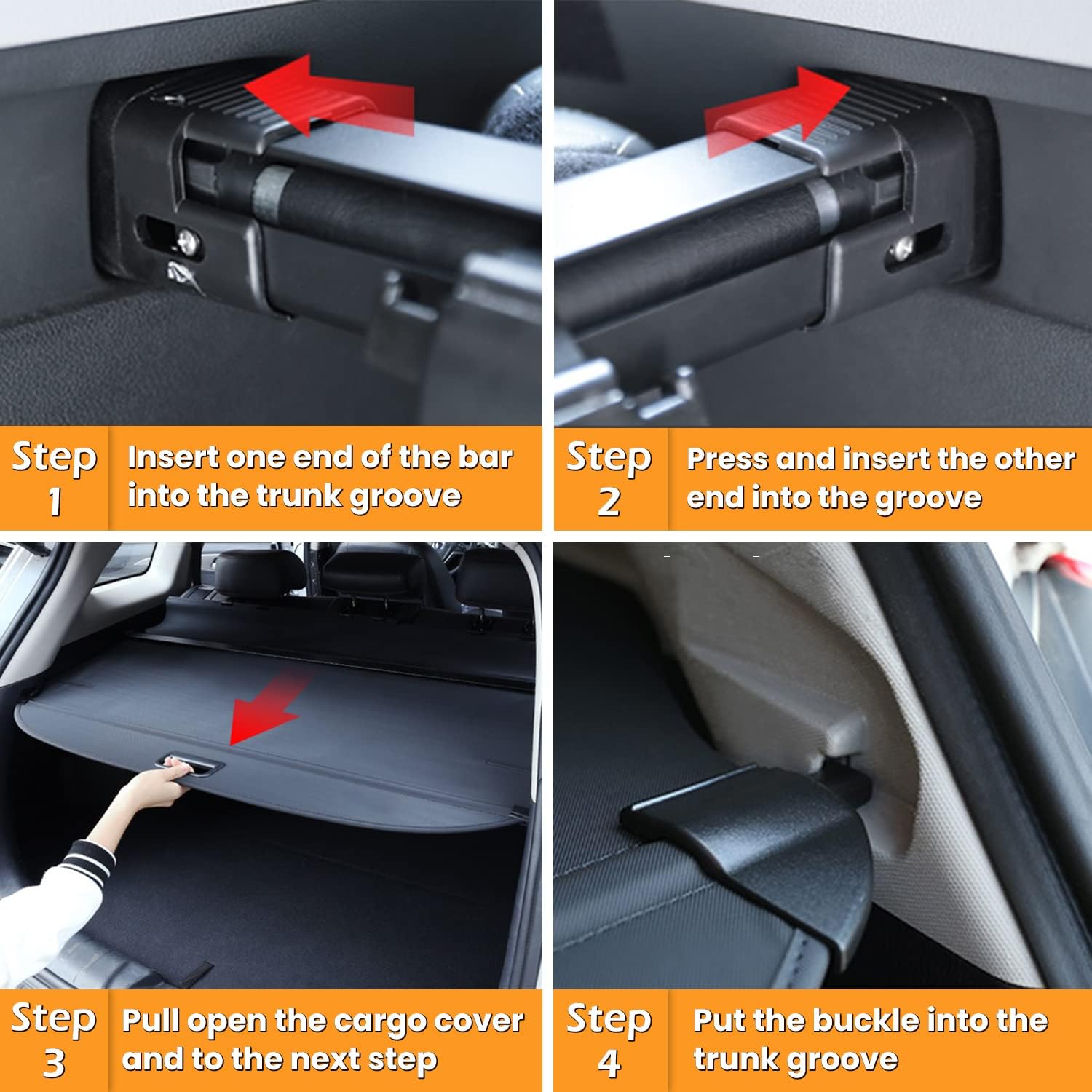 Step 1

Insert one end of the bar into the trunk groove

Step 2

Press and insert the other end into the groove

Step 3

Pull open the cargo cover and to the next step

Step 4

Put the buckle into the trunk groove