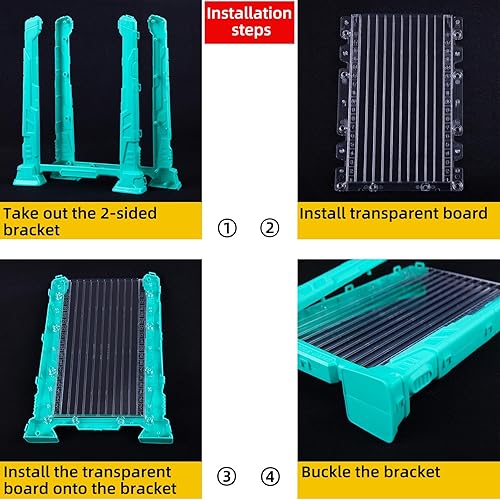 Installation steps

Take out the 2-sided bracket

① ②

Install transparent board

Install the transparent board onto the bracket

③ ④

Buckle the bracket